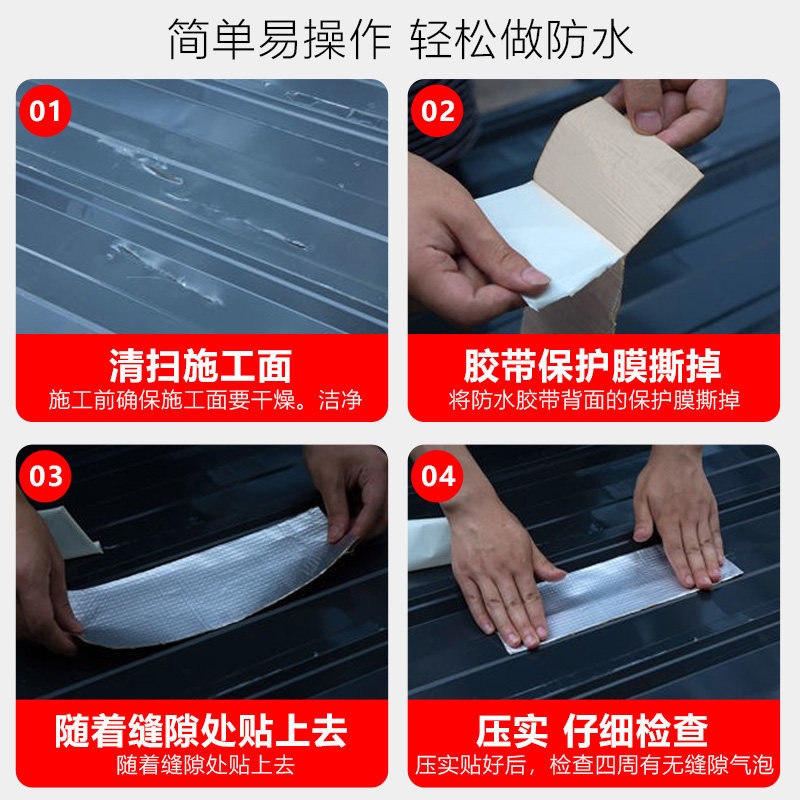 简单易操作 轻松做防水

01

清扫施工面

施工前确保施工面要干燥。洁净

02

胶带保护膜撕掉

将防水胶带背面的保护膜撕掉

03

随着缝隙处贴上去

随着缝隙处贴上去

04

压实 仔细检查

压实贴好后，检查四周有无缝隙气泡