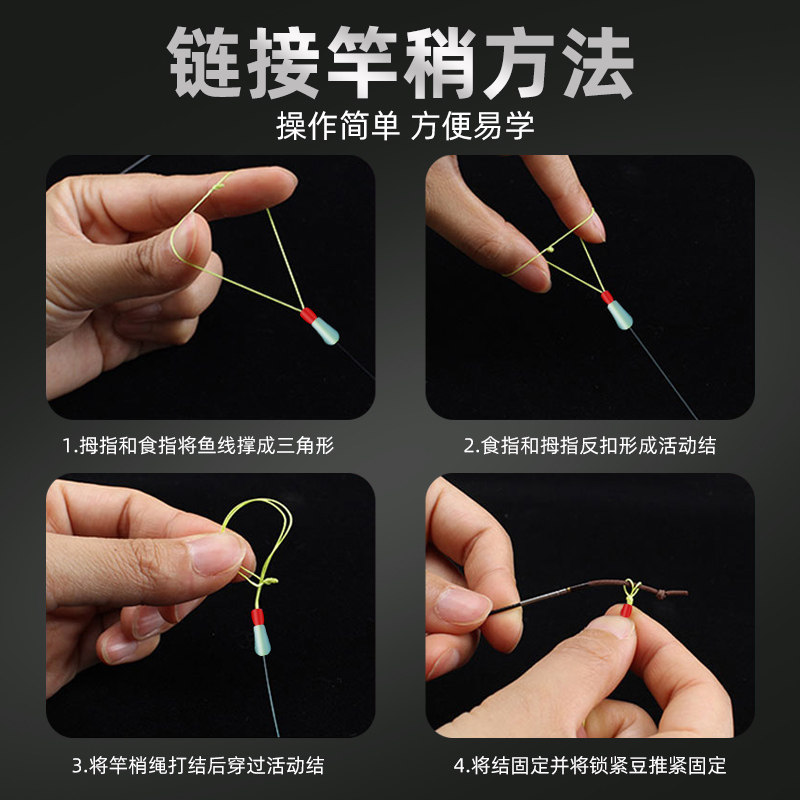 链接竿稍方法

操作简单 方便易学

1.拇指和食指将鱼线撑成三角形

2.食指和拇指反扣形成活动结

3.将竿梢绳打结后穿过活动结

4.将结固定并将锁紧豆推紧固定