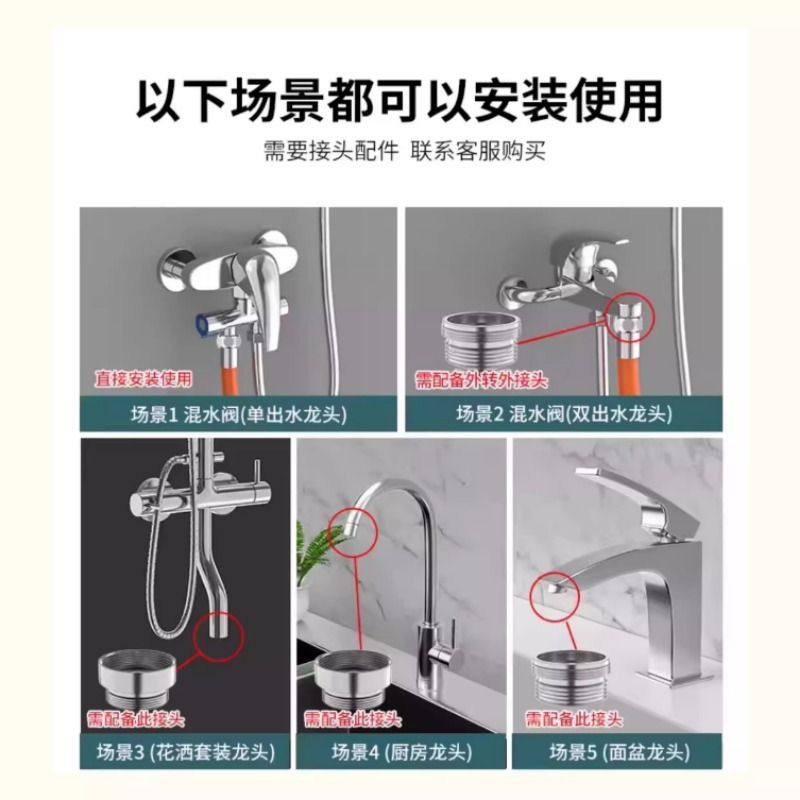 以下场景都可以安装使用

需要接头配件 联系客服购买

直接安装使用

场景1 混水阀(单出水龙头)

需配备外转外接头

场景2 混水阀(双出水龙头)

需配备此接头

场景3 (花洒套装龙头)

需配备此接头

场景4 (厨房龙头)

需配备此接头

场景5 (面盆龙头)