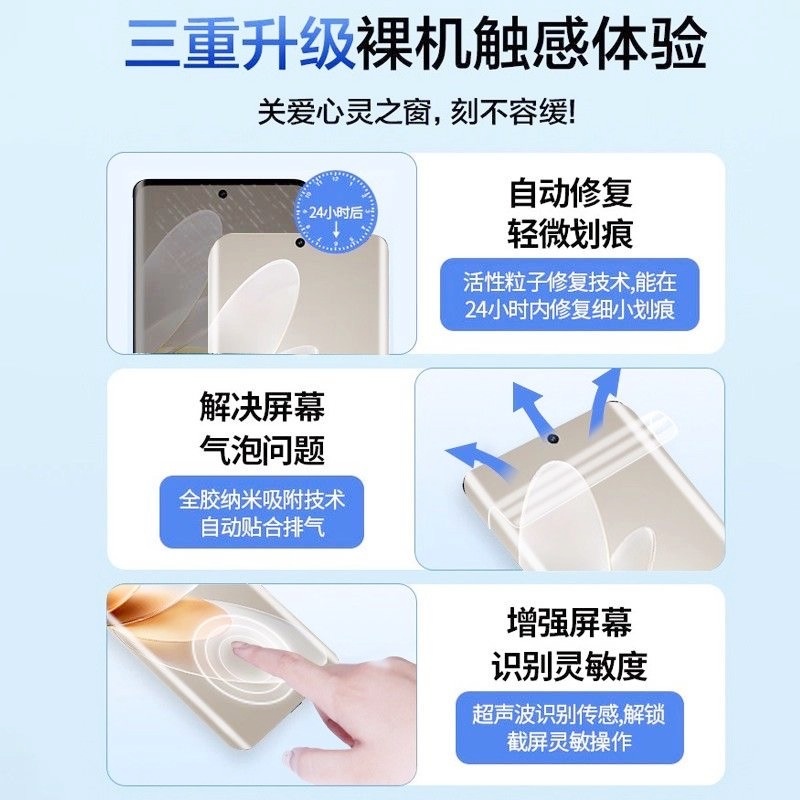 三重升级裸机触感体验

关爱心灵之窗，刻不容缓!

24小时后

自动修复
轻微划痕

活性粒子修复技术,能在24小时内修复细小划痕

解决屏幕
气泡问题

全胶纳米吸附技术
自动贴合排气

增强屏幕
识别灵敏度

超声波识别传感,解锁截屏灵敏操作