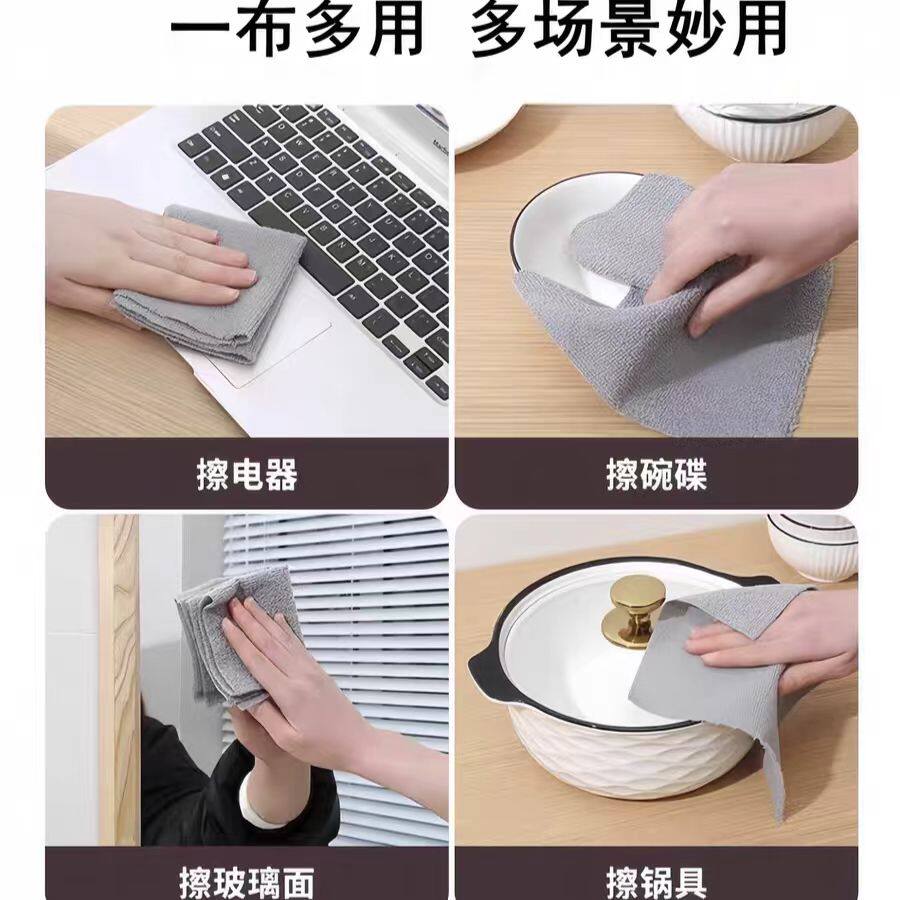 一布多用 多场景妙用

擦电器

擦碗碟

擦玻璃面

擦锅具