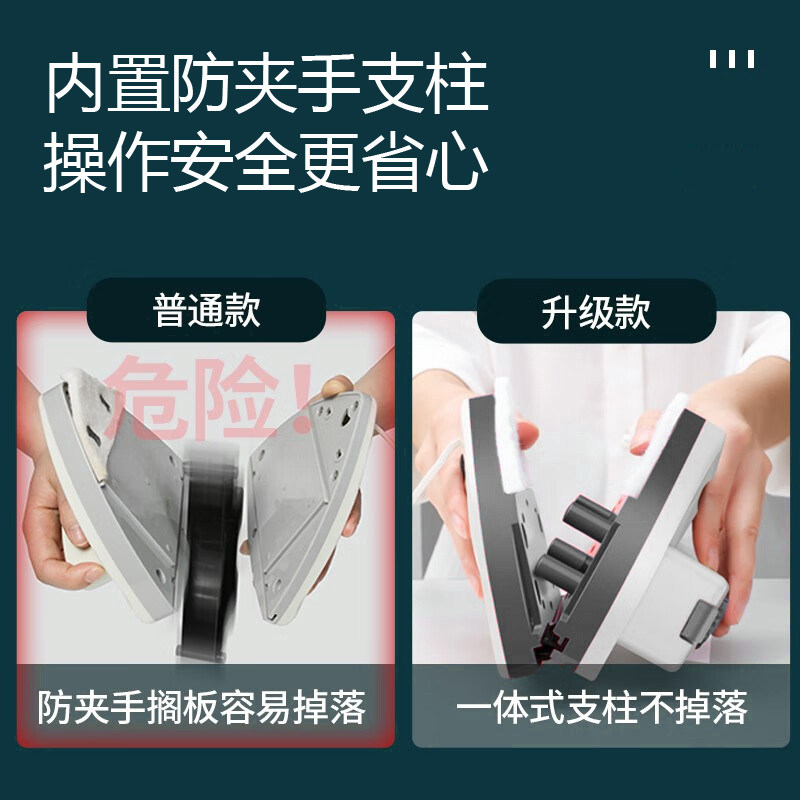 内置防夹手支柱
操作安全更省心

普通款

危险!

防夹手搁板容易掉落

升级款

一体式支柱不掉落