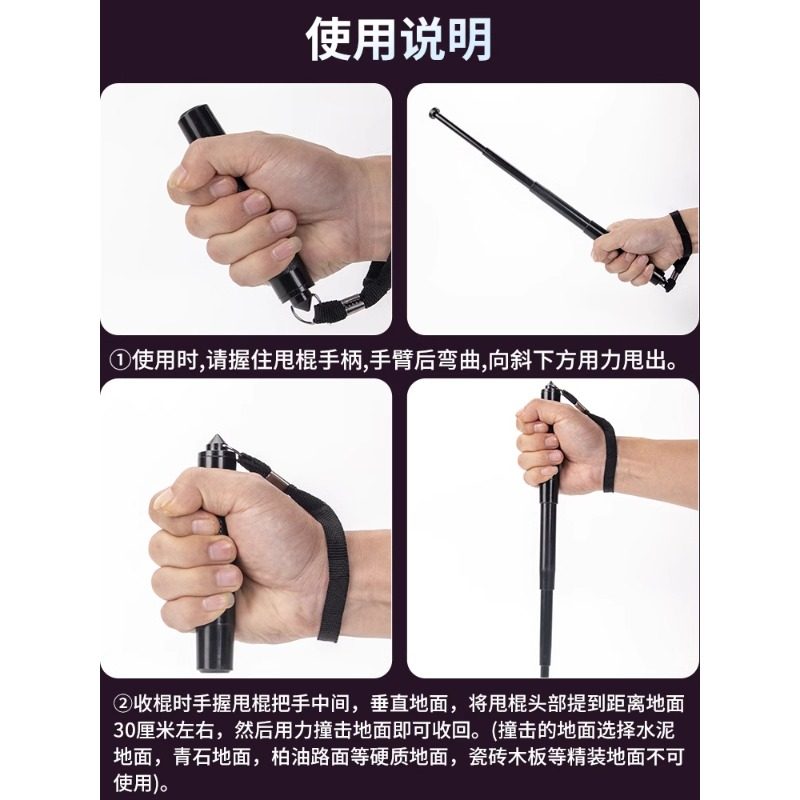 使用说明

①使用时,请握住甩棍手柄,手臂后弯曲,向斜下方用力甩出。

②收棍时手握甩棍把手中间，垂直地面，将甩棍头部提到距离地面30厘米左右，然后用力撞击地面即可收回。(撞击的地面选择水泥地面，青石地面，柏油路面等硬质地面，瓷砖木板等精装地面不可使用)。