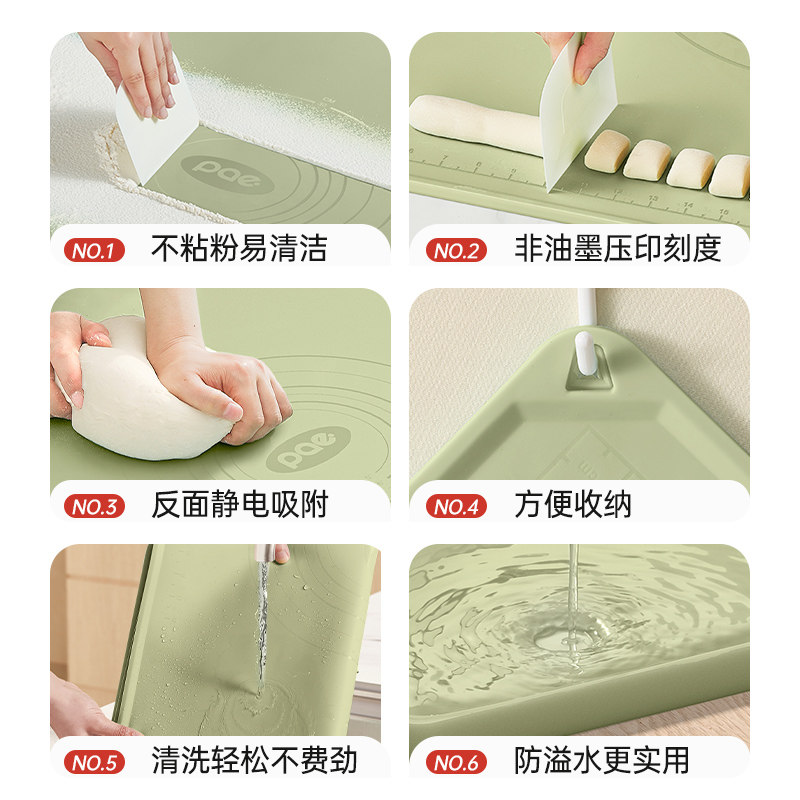 pae

NO.1 不粘粉易清洁

NO.2 非油墨压印刻度

pae

NO.3 反面静电吸附

NO.4 方便收纳

NO.5 清洗轻松不费劲

NO.6 防溢水更实用