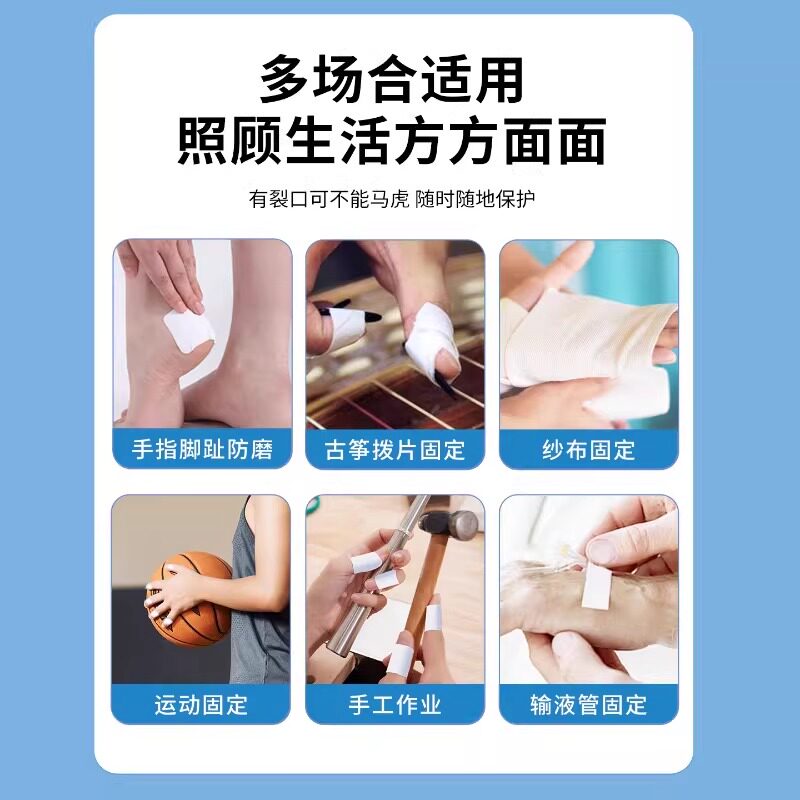 多场合适用
照顾生活方方面面

有裂口可不能马虎 随时随地保护

手指脚趾防磨

古筝拨片固定

纱布固定

运动固定

手工作业

输液管固定