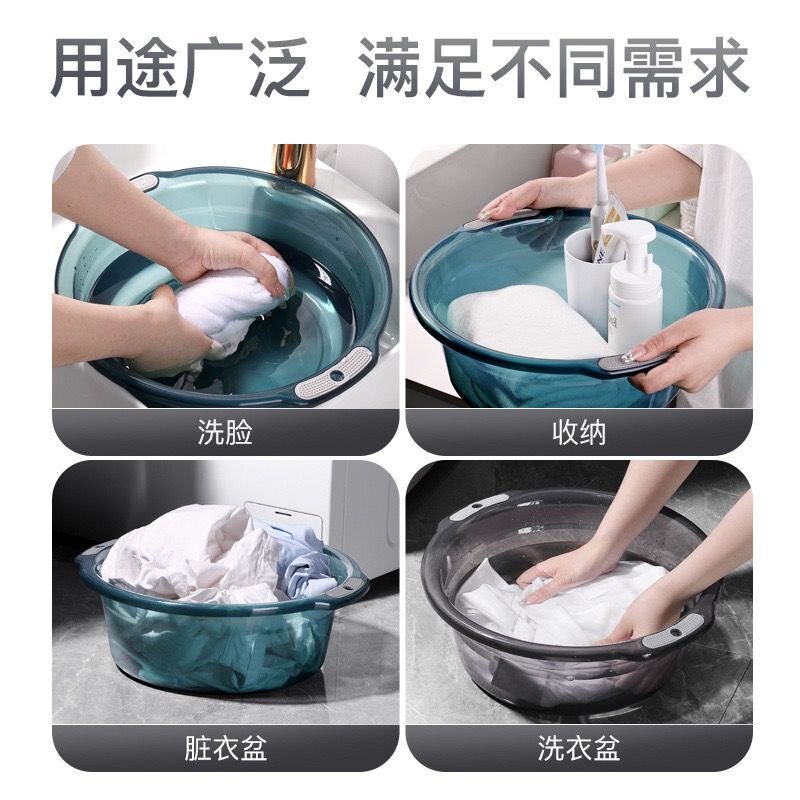 用途广泛 满足不同需求

洗脸

收纳

脏衣盆

洗衣盆