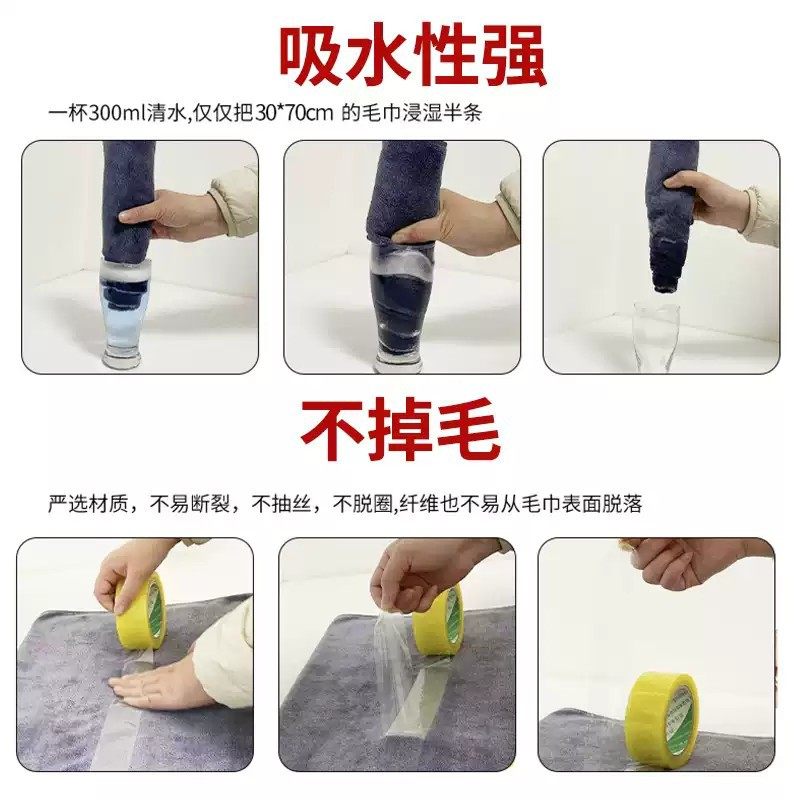 吸水性强

一杯300ml清水,仅仅把30*70cm 的毛巾浸湿半条

不掉毛

严选材质，不易断裂，不抽丝，不脱圈,纤维也不易从毛巾表面脱落