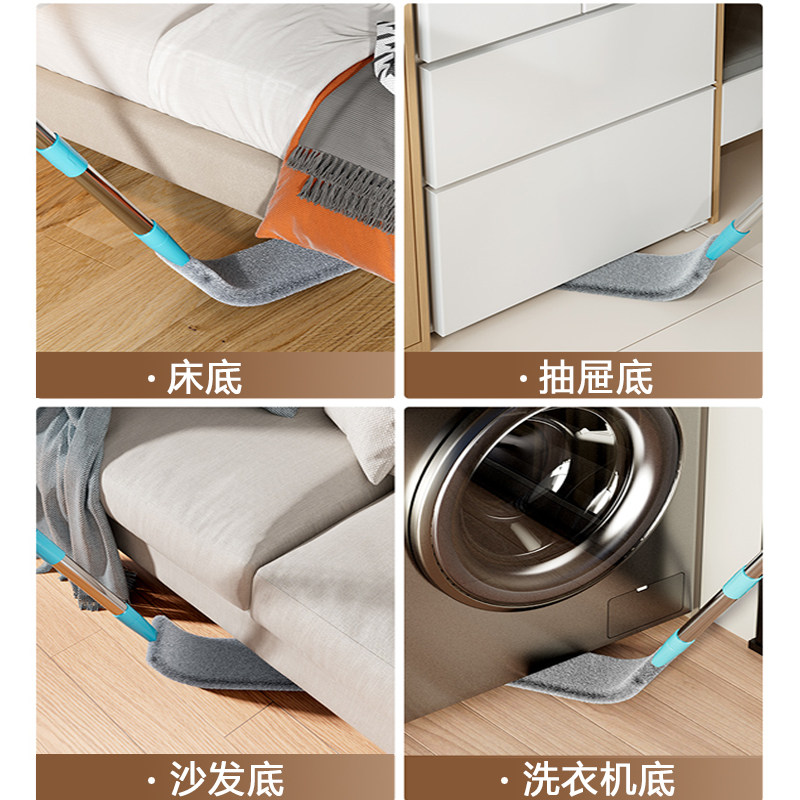 · 床底

· 抽屉底

· 沙发底

· 洗衣机底