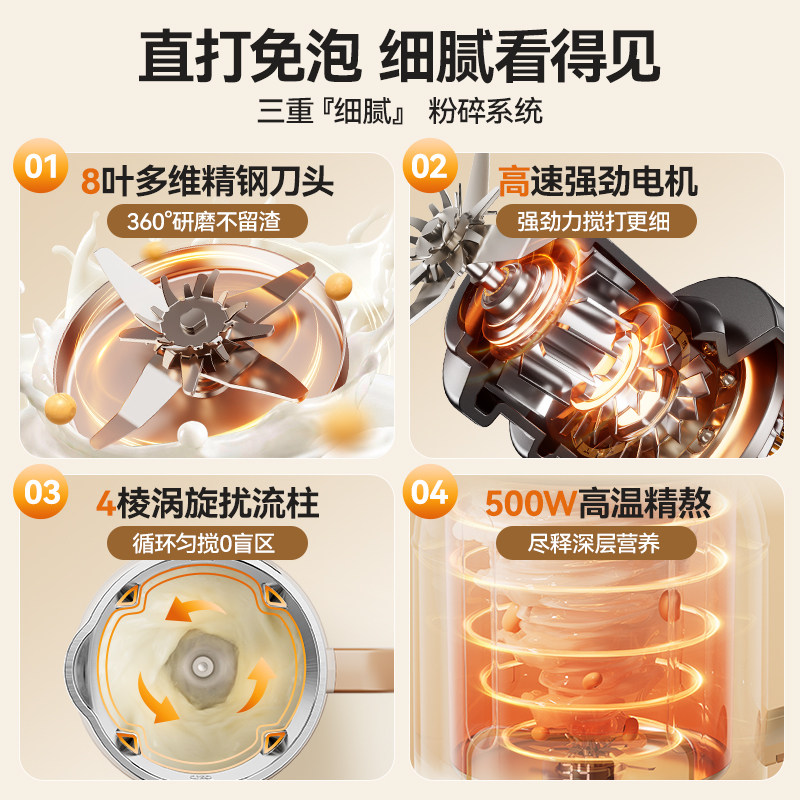 直打免泡 细腻看得见

三重『细腻』 粉碎系统

01 8叶多维精钢刀头

360°研磨不留渣

02 高速强劲电机

强劲力搅打更细

03 4棱涡旋扰流柱

循环匀搅0盲区

04 500W高温精熬

尽释深层营养