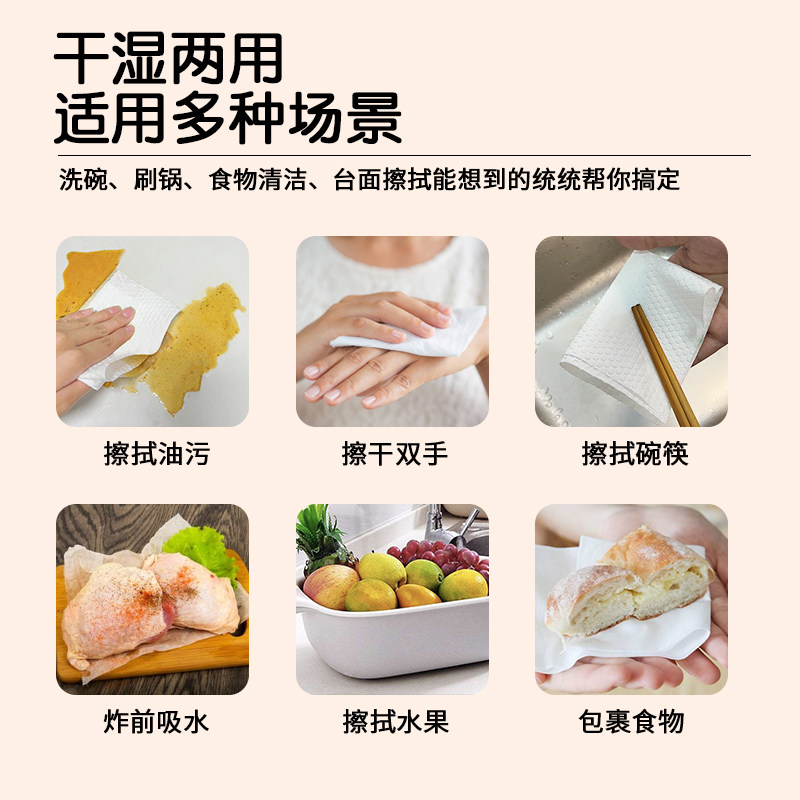 干湿两用
适用多种场景

洗碗、刷锅、食物清洁、台面擦拭能想到的统统帮你搞定

擦拭油污

擦干双手

擦拭碗筷

炸前吸水

擦拭水果

包裹食物