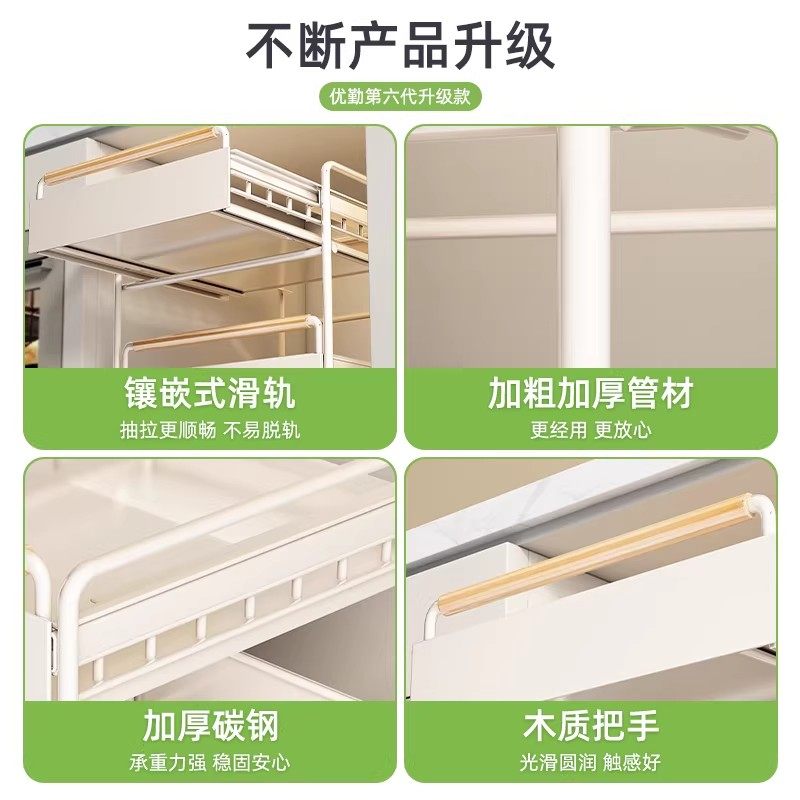 不断产品升级

优勤第六代升级款

镶嵌式滑轨

抽拉更顺畅 不易脱轨

加粗加厚管材

更经用 更放心

加厚碳钢

承重力强 稳固安心

木质把手

光滑圆润 触感好