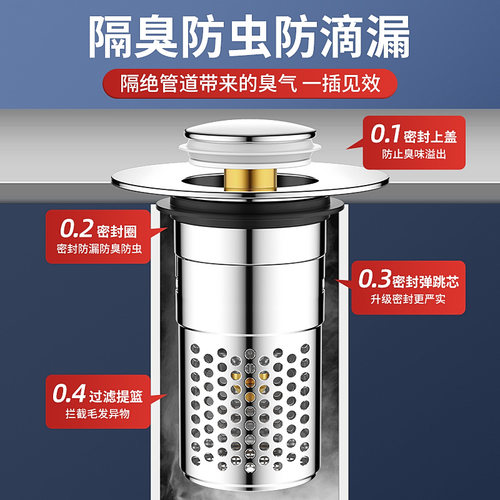 隔臭防虫防滴漏

隔绝管道带来的臭气 一插见效

0.1 密封上盖
防止臭味溢出

0.2 密封圈
密封防漏防臭防虫

0.3 密封弹跳芯
升级密封更严实

0.4 过滤提篮
拦截毛发异物