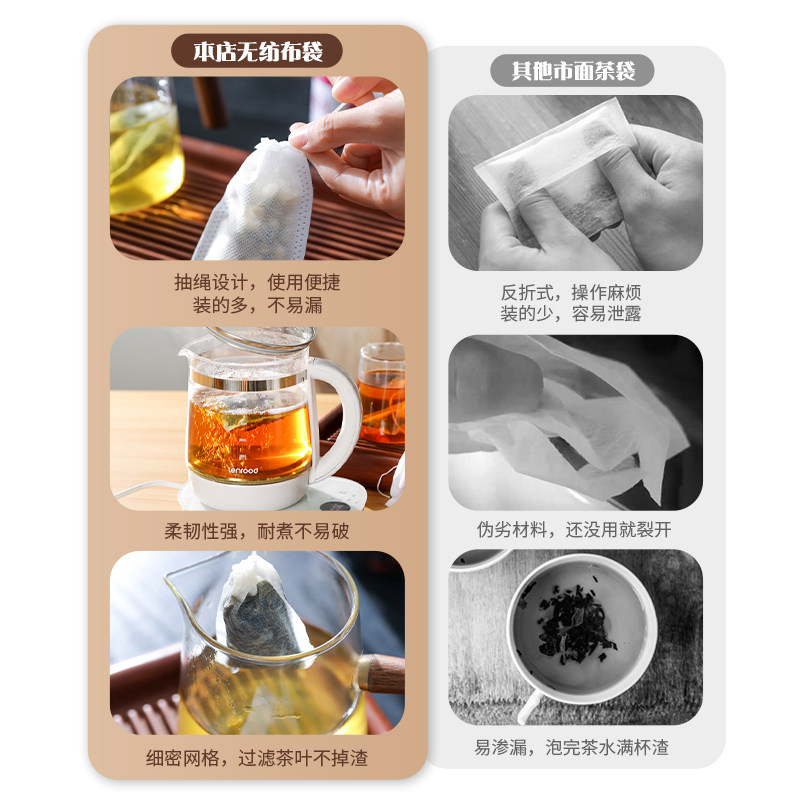 本店无纺布袋

抽绳设计，使用便捷
装的多，不易漏

lenrood

柔韧性强，耐煮不易破

细密网格，过滤茶叶不掉渣

其他市面茶袋

反折式，操作麻烦
装的少，容易泄露

伪劣材料，还没用就裂开

易渗漏，泡完茶水满杯渣