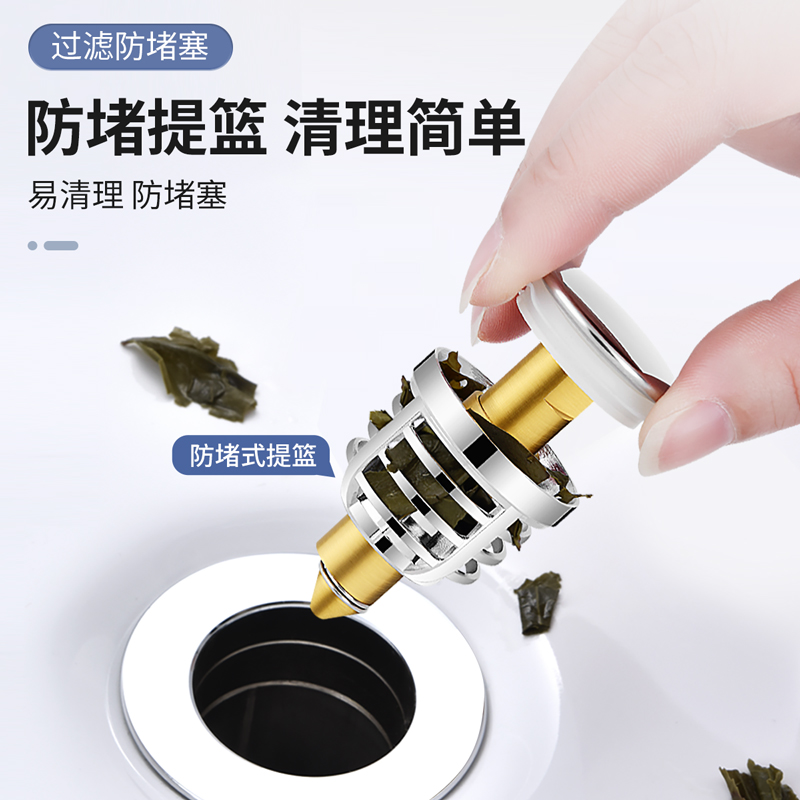 过滤防堵塞

防堵提篮 清理简单

易清理 防堵塞

防堵式提篮