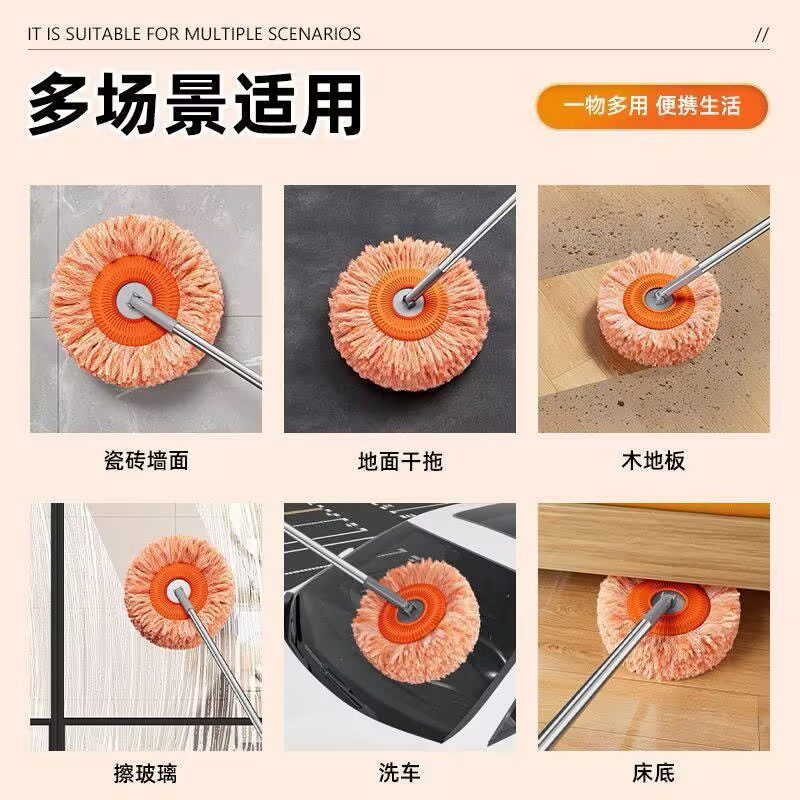 IT IS SUITABLE FOR MULTIPLE SCENARIOS //

多场景适用

一物多用 便携生活

瓷砖墙面

地面干拖

木地板

擦玻璃

洗车

床底