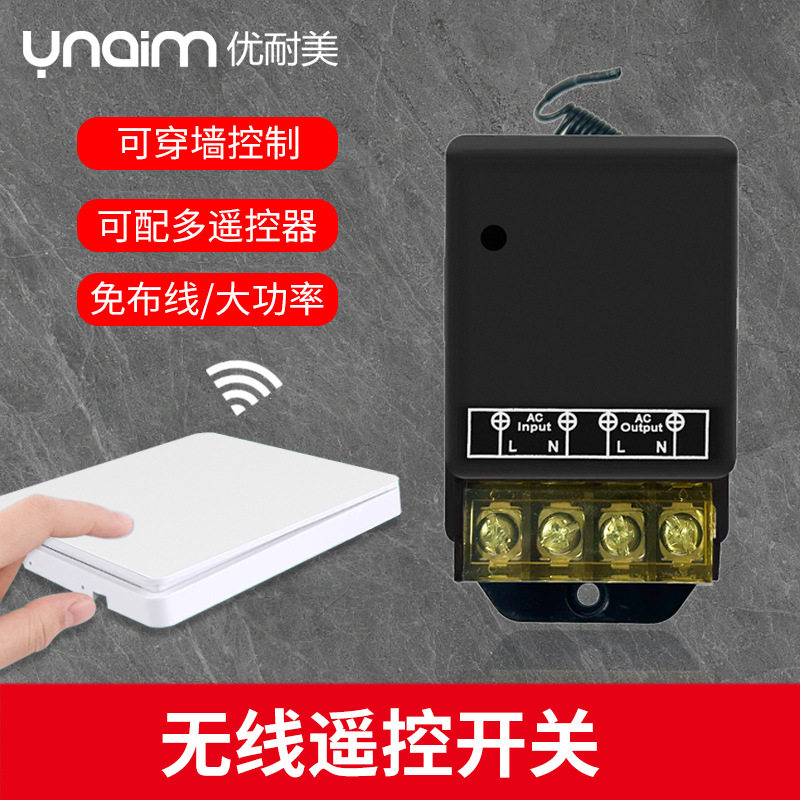 ynaim 优耐美

可穿墙控制

可配多遥控器

免布线/大功率

AC Input
L N
AC Output
L N

无线遥控开关