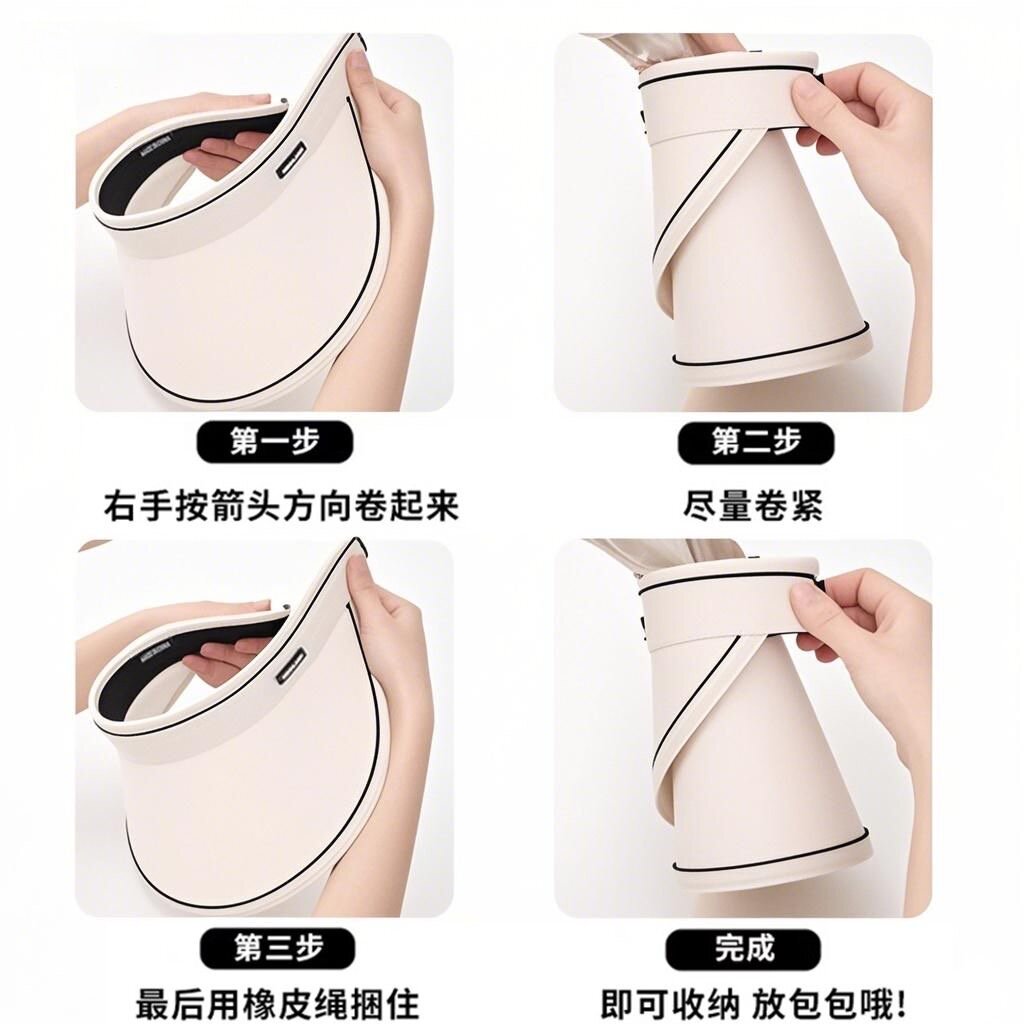 第一步

右手按箭头方向卷起来

第二步

尽量卷紧

第三步

最后用橡皮绳捆住

完成

即可收纳 放包包哦!