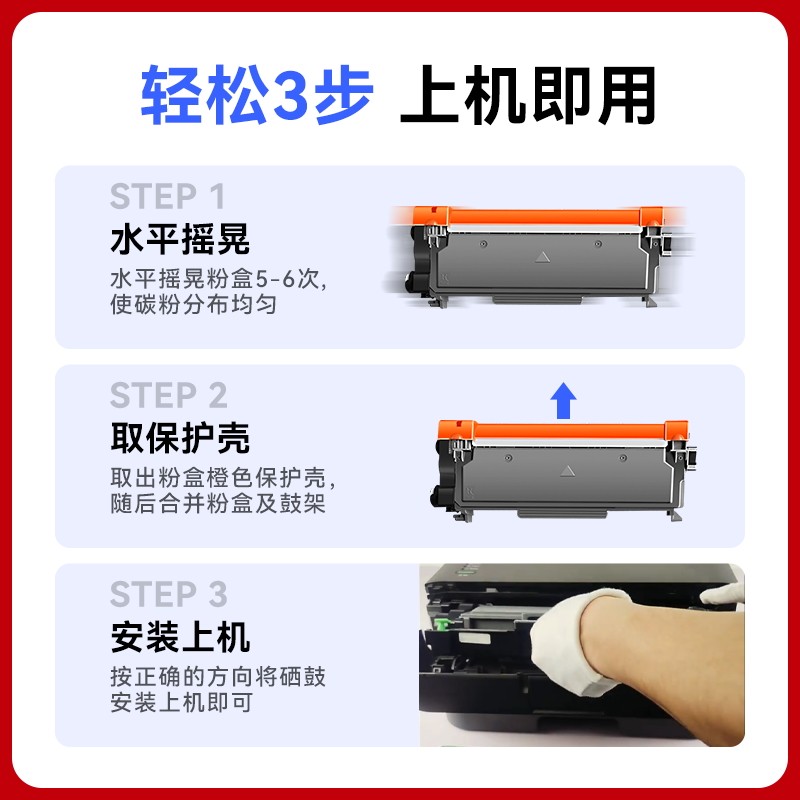 轻松3步 上机即用

STEP 1
水平摇晃
水平摇晃粉盒5-6次，使碳粉分布均匀

STEP 2
取保护壳
取出粉盒橙色保护壳，随后合并粉盒及鼓架

STEP 3
安装上机
按正确的方向将硒鼓安装上机即可