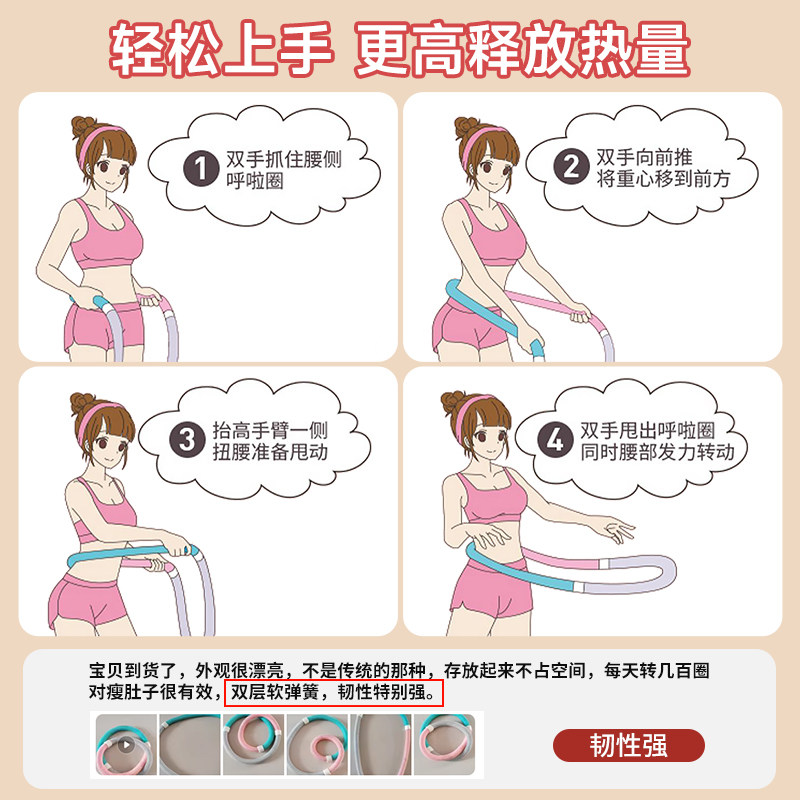 轻松上手 更高释放热量

1 双手抓住腰侧呼啦圈

2 双手向前推 将重心移到前方

3 抬高手臂一侧 扭腰准备甩动

4 双手甩出呼啦圈 同时腰部发力转动

宝贝到货了，外观很漂亮，不是传统的那种，存放起来不占空间，每天转几百圈对瘦肚子很有效，双层软弹簧，韧性特别强。

韧性强