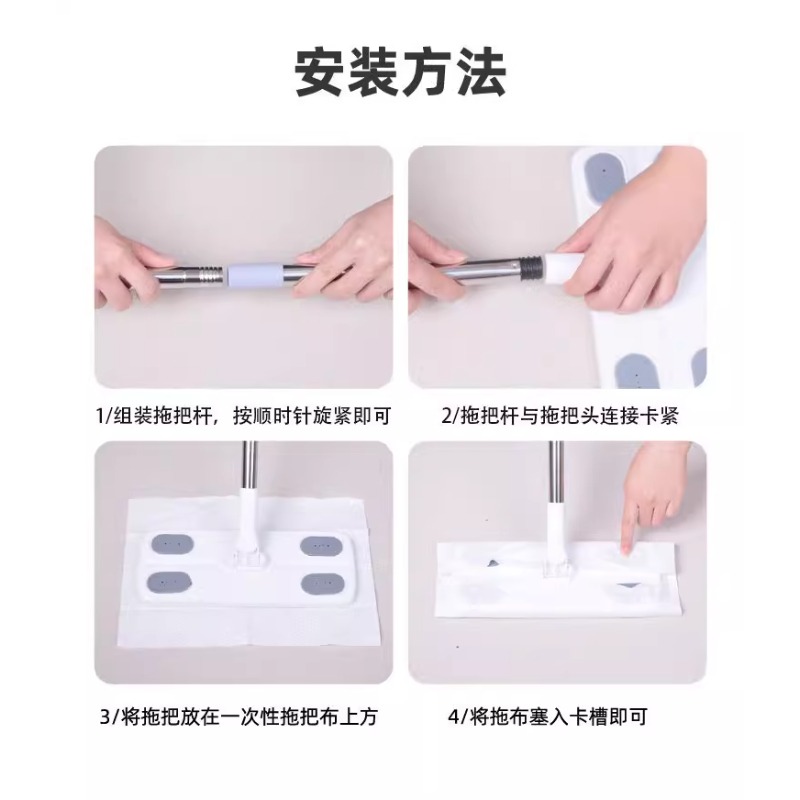 安装方法

1/组装拖把杆，按顺时针旋紧即可

2/拖把杆与拖把头连接卡紧

3/将拖把放在一次性拖把布上方

4/将拖布塞入卡槽即可