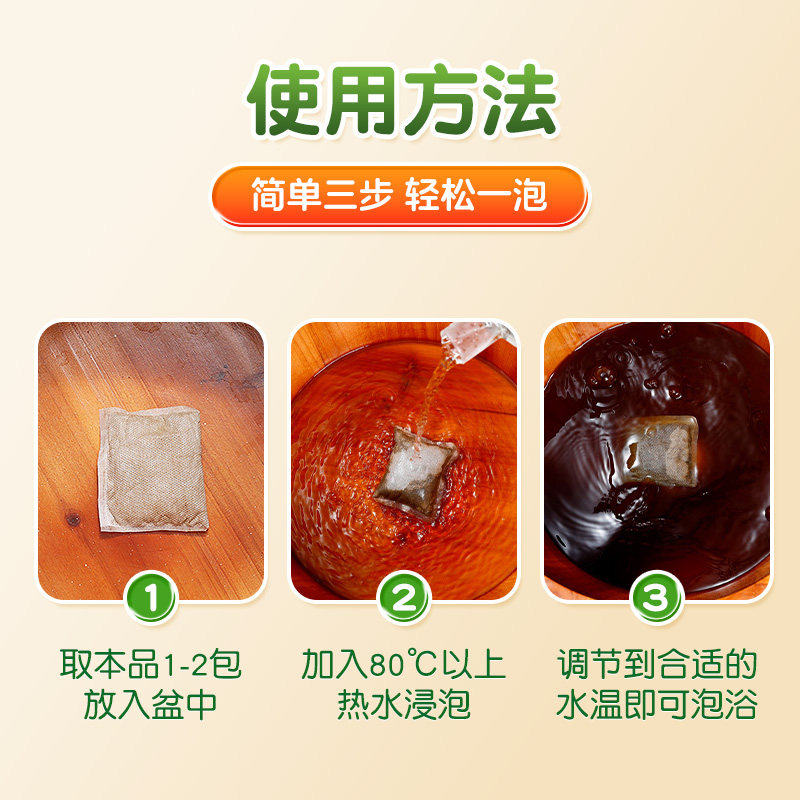 使用方法

简单三步 轻松一泡

1
取本品1-2包
放入盆中

2
加入80℃以上
热水浸泡

3
调节到合适的
水温即可泡浴