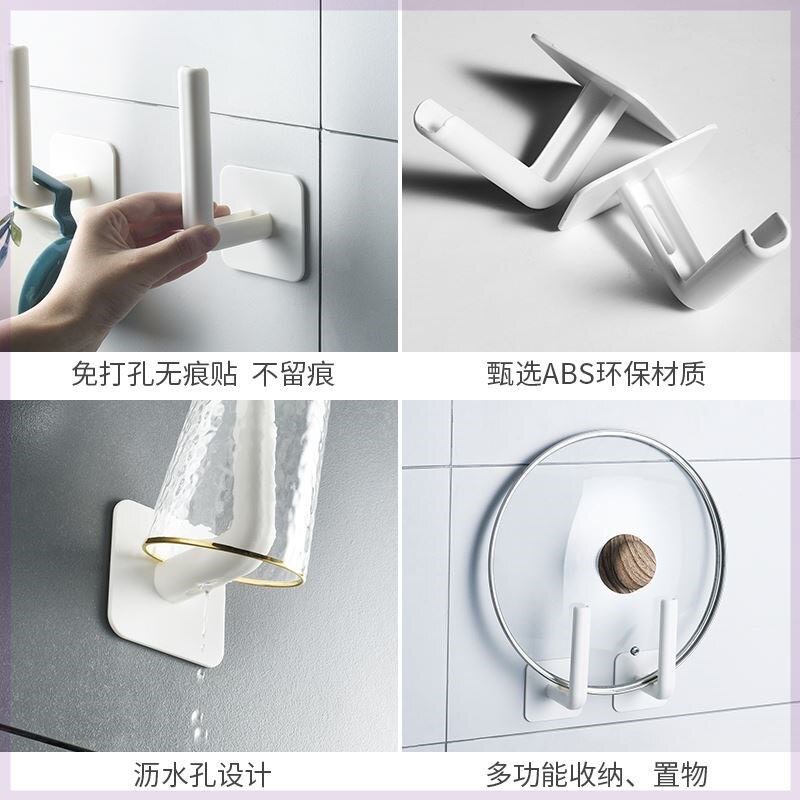 免打孔无痕贴 不留痕

甄选ABS环保材质

沥水孔设计

多功能收纳、置物