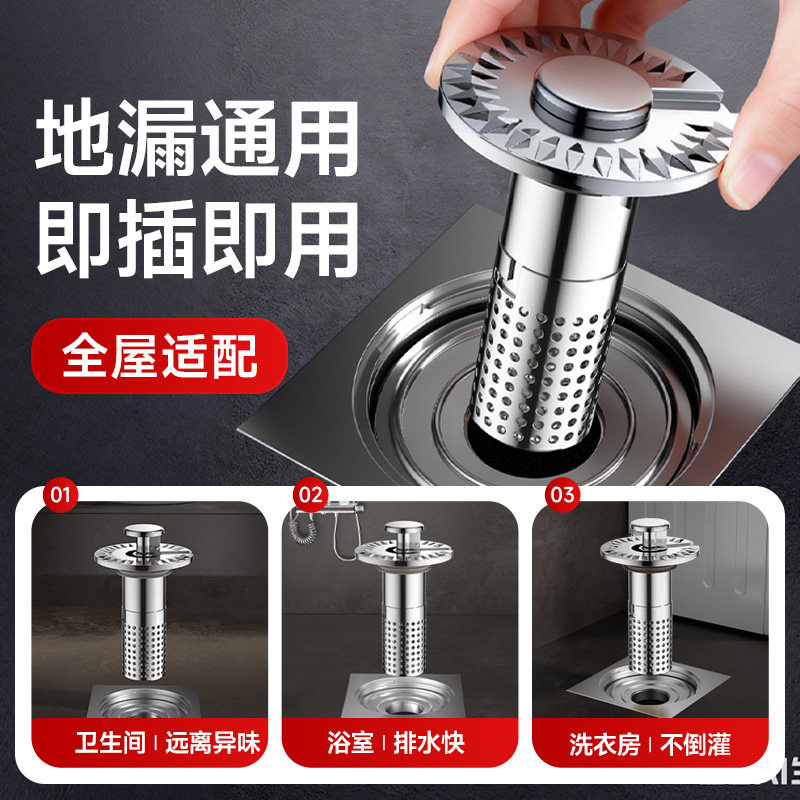 地漏通用
即插即用

全屋适配

01
卫生间 | 远离异味

02
浴室 | 排水快

03
洗衣房 | 不倒灌