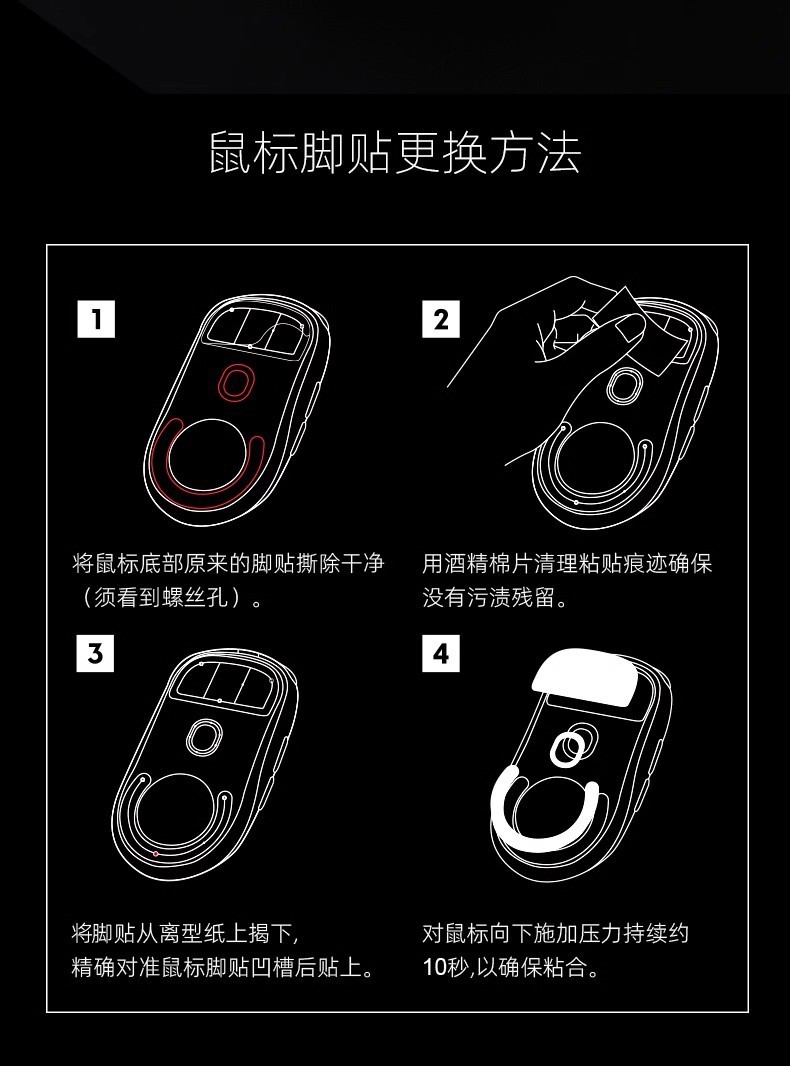 鼠标脚贴更换方法

1

将鼠标底部原来的脚贴撕除干净（须看到螺丝孔）。

2

用酒精棉片清理粘贴痕迹确保没有污渍残留。

3

将脚贴从离型纸上揭下，精确对准鼠标脚贴凹槽后贴上。

4

对鼠标向下施加压力持续约10秒，以确保粘合。