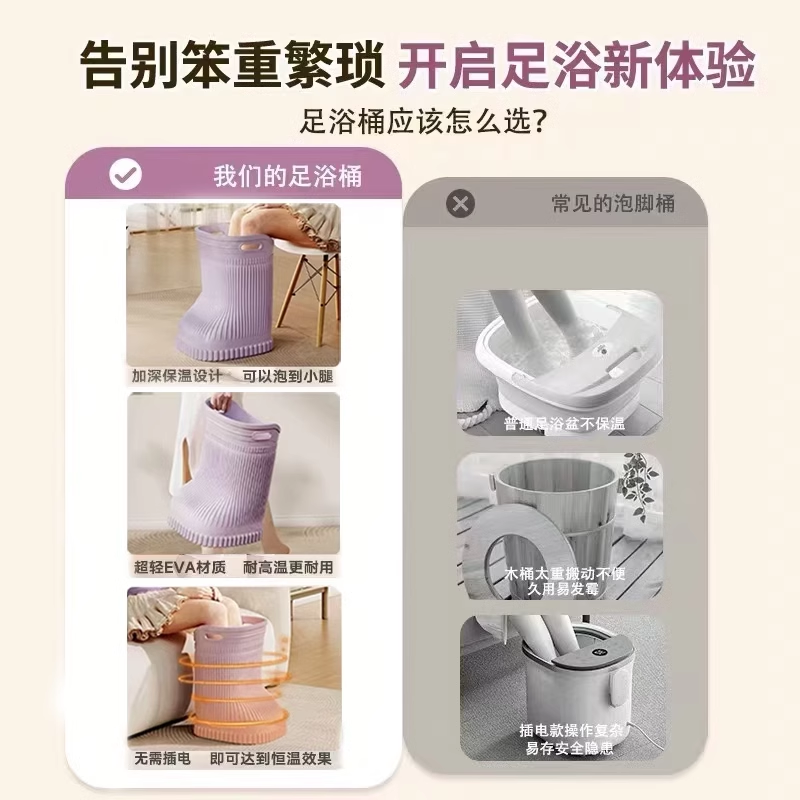 告别笨重繁琐 开启足浴新体验

足浴桶应该怎么选?

我们的足浴桶

加深保温设计 可以泡到小腿

超轻EVA材质 耐高温更耐用

无需插电 即可达到恒温效果

常见的泡脚桶

普通足浴盆不保温

木桶太重搬动不便
久用易发霉

插电款操作复杂
易存安全隐患