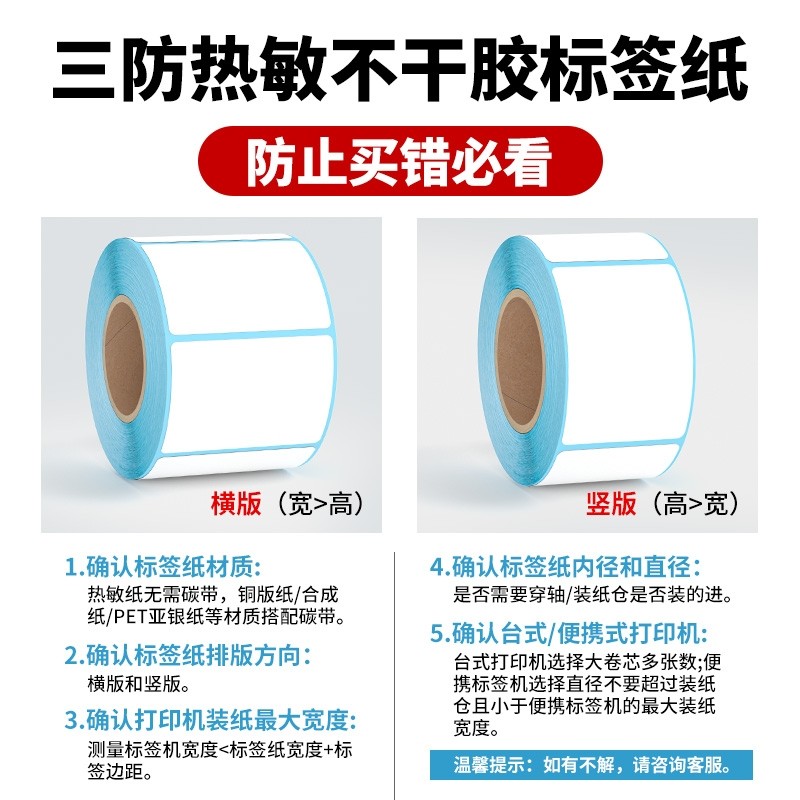 三防热敏不干胶标签纸

防止买错必看

横版（宽>高）

竖版（高>宽）

1.确认标签纸材质:
热敏纸无需碳带，铜版纸/合成纸/PET亚银纸等材质搭配碳带。

2.确认标签纸排版方向:
横版和竖版。

3.确认打印机装纸最大宽度:
测量标签机宽度<标签纸宽度+标签边距。

4.确认标签纸内径和直径:
是否需要穿轴/装纸仓是否装的进。

5.确认台式/便携式打印机:
台式打印机选择大卷芯多张数;便携标签机选择直径不要超过装纸仓且小于便携标签机的最大装纸宽度。

温馨提示：如有不解，请咨询客服。