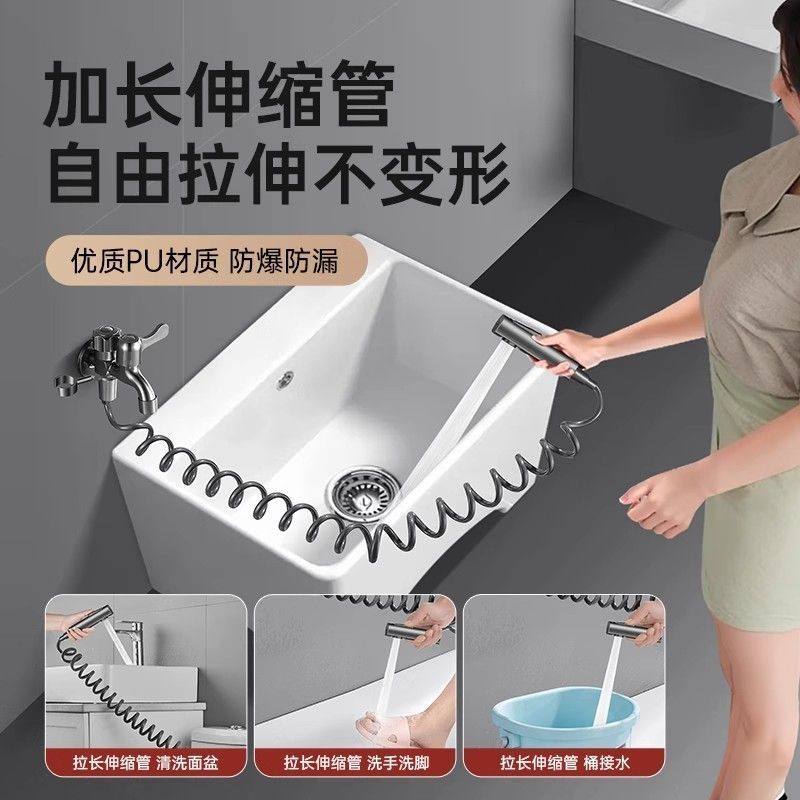 加长伸缩管
自由拉伸不变形

优质PU材质 防爆防漏

拉长伸缩管 清洗面盆

拉长伸缩管 洗手洗脚

拉长伸缩管 桶接水