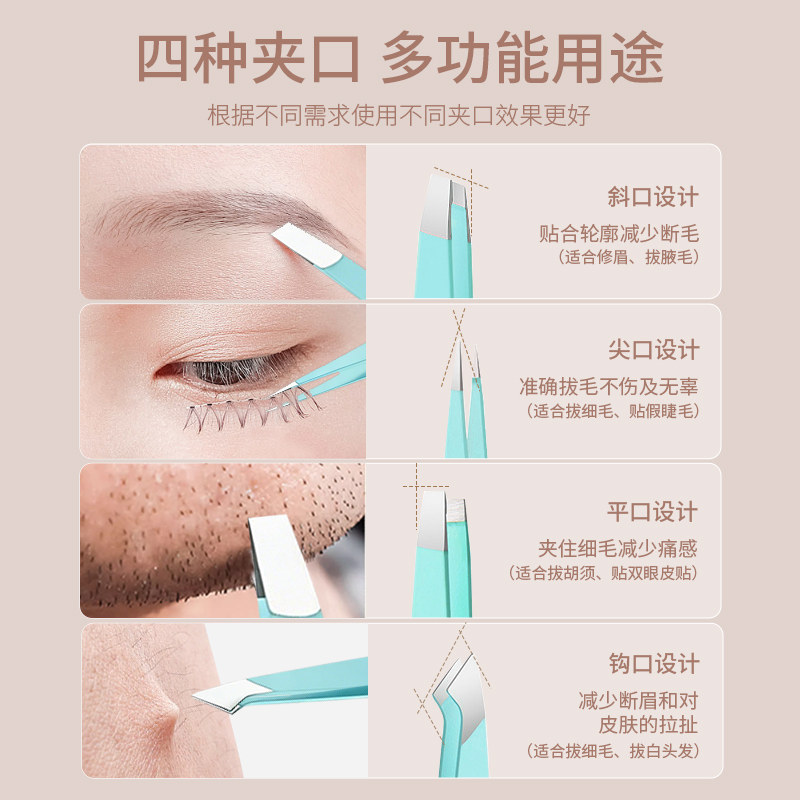 四种夹口 多功能用途

根据不同需求使用不同夹口效果更好

斜口设计
贴合轮廓减少断毛
（适合修眉、拔腋毛）

尖口设计
准确拔毛不伤及无辜
（适合拔细毛、贴假睫毛）

平口设计
夹住细毛减少痛感
（适合拔胡须、贴双眼皮贴）

钩口设计
减少断眉和对皮肤的拉扯
（适合拔细毛、拔白头发）