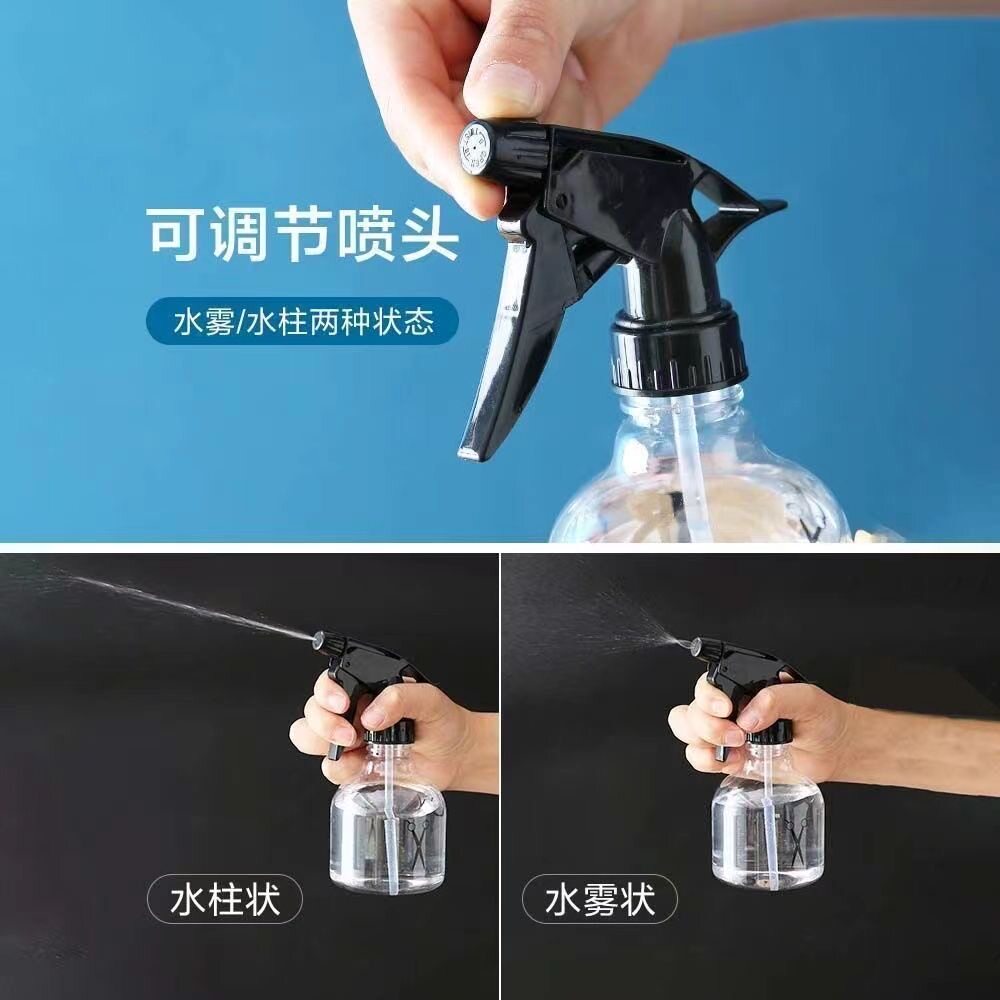 可调节喷头

水雾/水柱两种状态

水柱状

水雾状