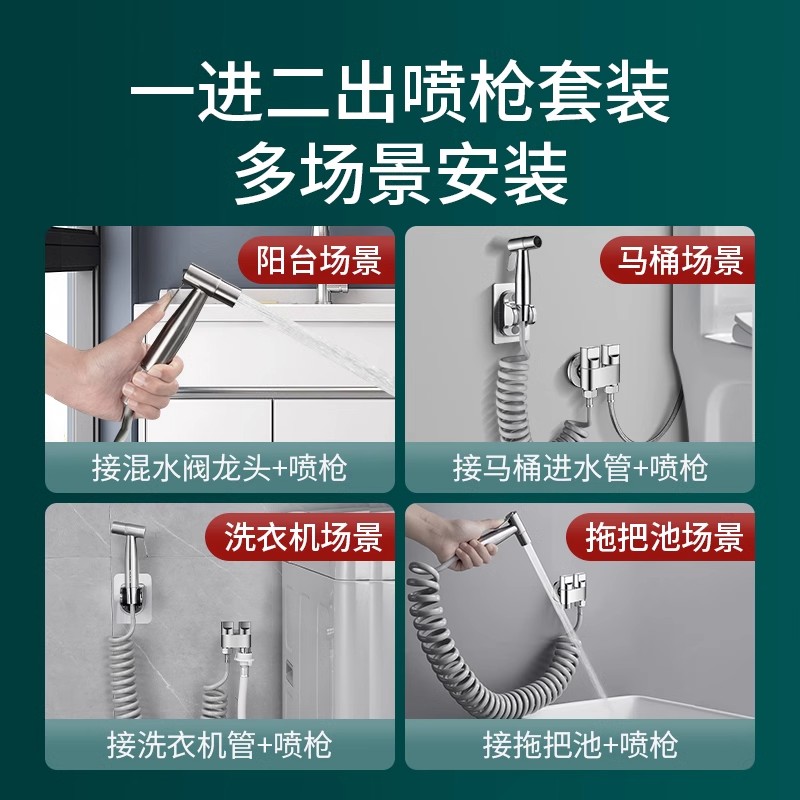 一进二出喷枪套装
多场景安装

阳台场景
接混水阀龙头+喷枪

马桶场景
接马桶进水管+喷枪

洗衣机场景
接洗衣机管+喷枪

拖把池场景
接拖把池+喷枪