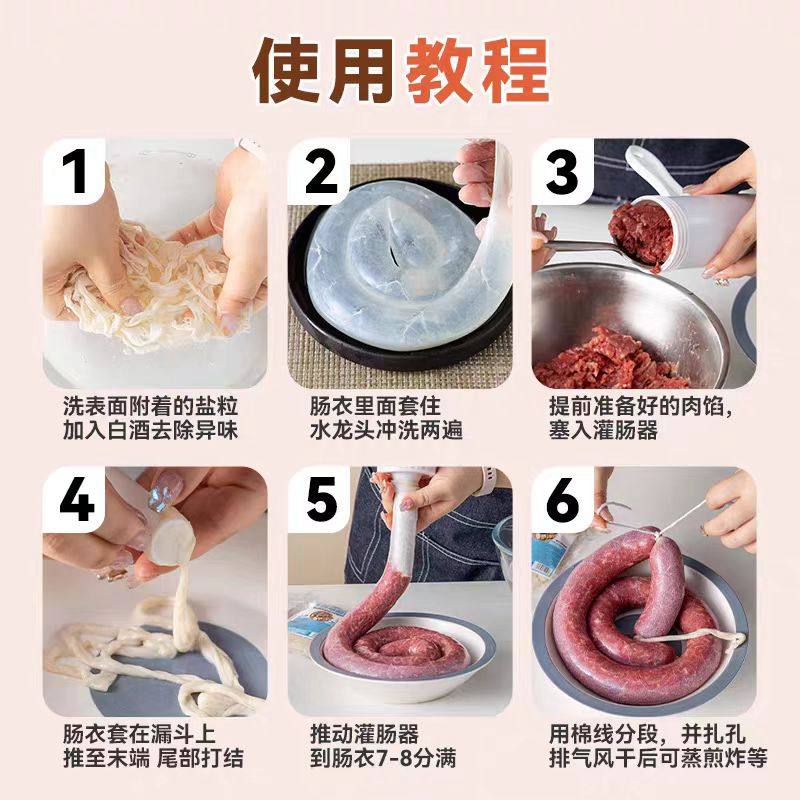 使用教程

1
洗表面附着的盐粒
加入白酒去除异味

2
肠衣里面套住
水龙头冲洗两遍

3
提前准备好的肉馅，
塞入灌肠器

4
肠衣套在漏斗上
推至末端 尾部打结

5
推动灌肠器
到肠衣7-8分满

6
用棉线分段，并扎孔
排气风干后可蒸煎炸等