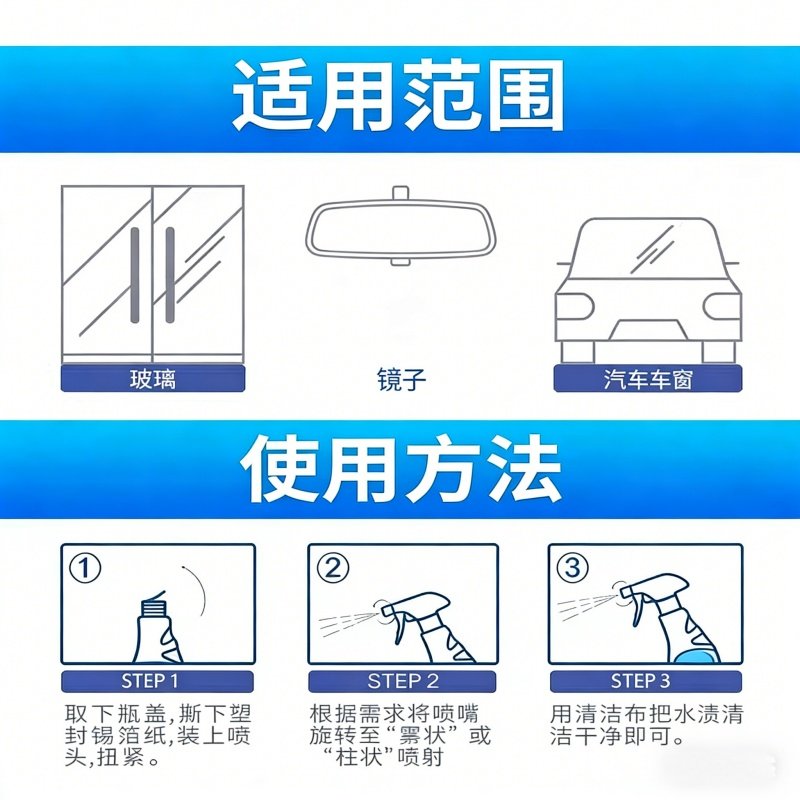 适用范围

玻璃

镜子

汽车车窗

使用方法

①

STEP 1

取下瓶盖,撕下塑封锡箔纸,装上喷头,扭紧。

②

STEP 2

根据需求将喷嘴旋转至“雾状”或“柱状”喷射

③

STEP 3

用清洁布把水渍清洁干净即可。