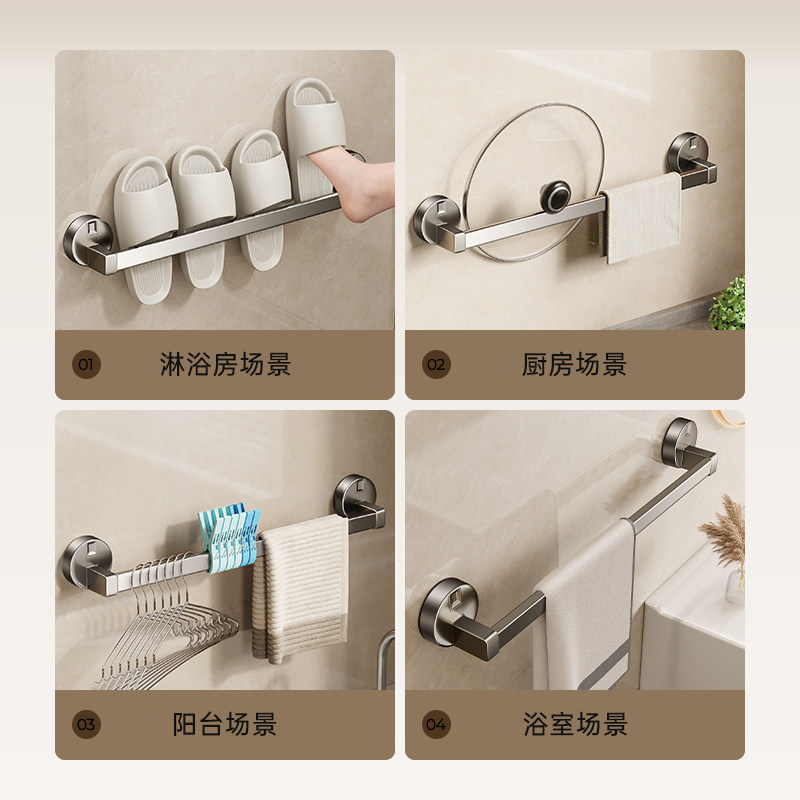 01 淋浴房场景

02 厨房场景

03 阳台场景

04 浴室场景