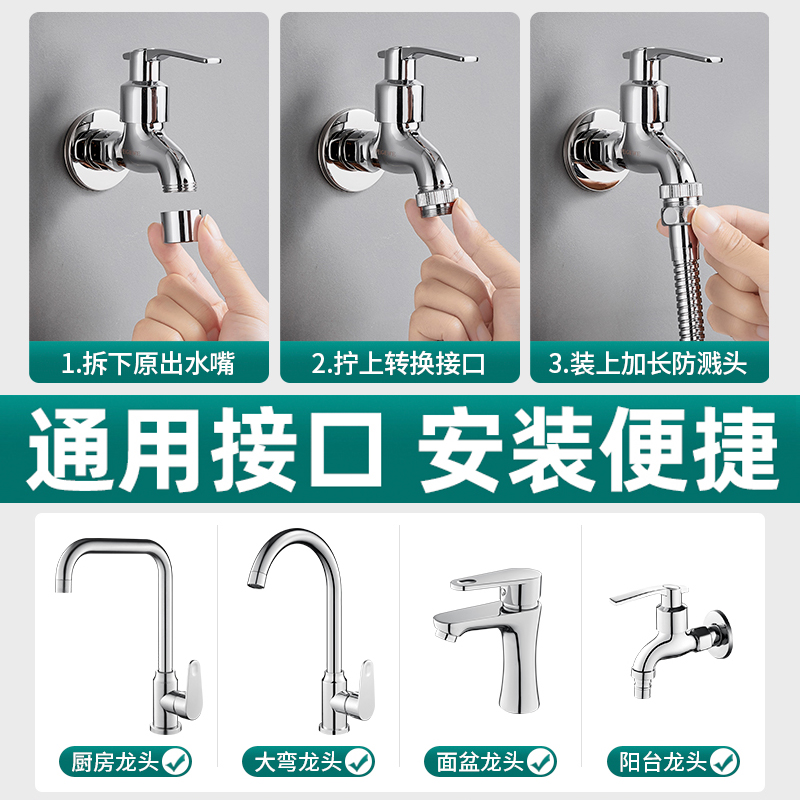 1.拆下原出水嘴

2.拧上转换接口

3.装上加长防溅头

通用接口 安装便捷

厨房龙头

大弯龙头

面盆龙头

阳台龙头