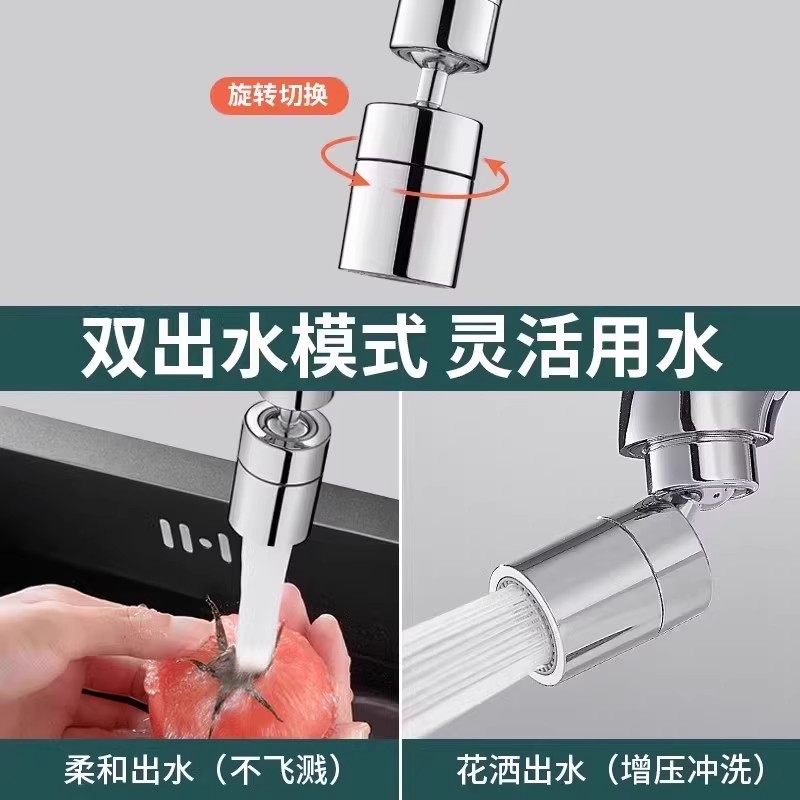 旋转切换

双出水模式 灵活用水

柔和出水（不飞溅）

花洒出水（增压冲洗）