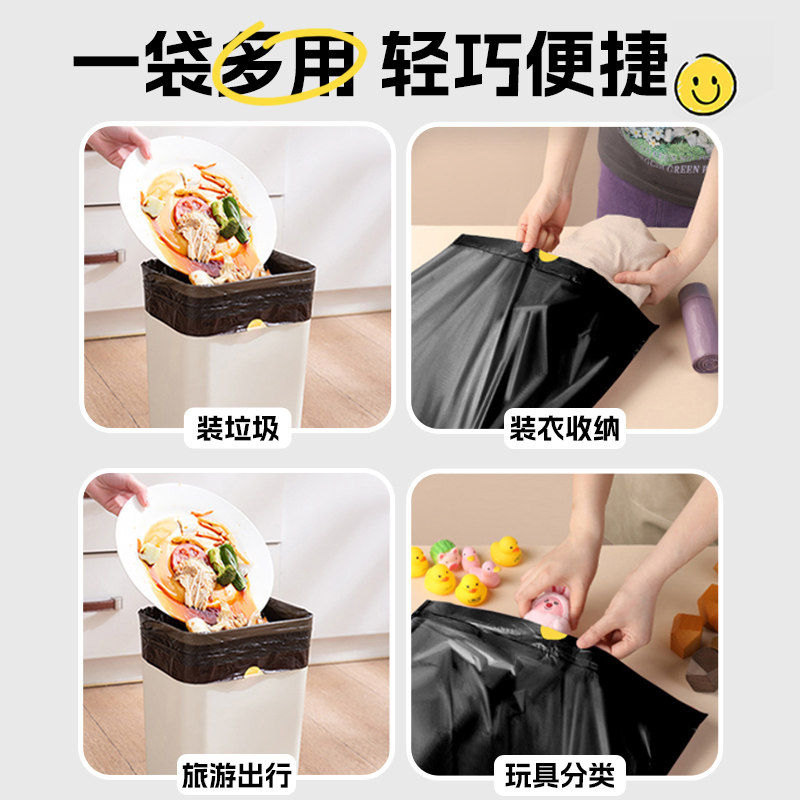 一袋多用 轻巧便捷

装垃圾

装衣收纳

旅游出行

玩具分类