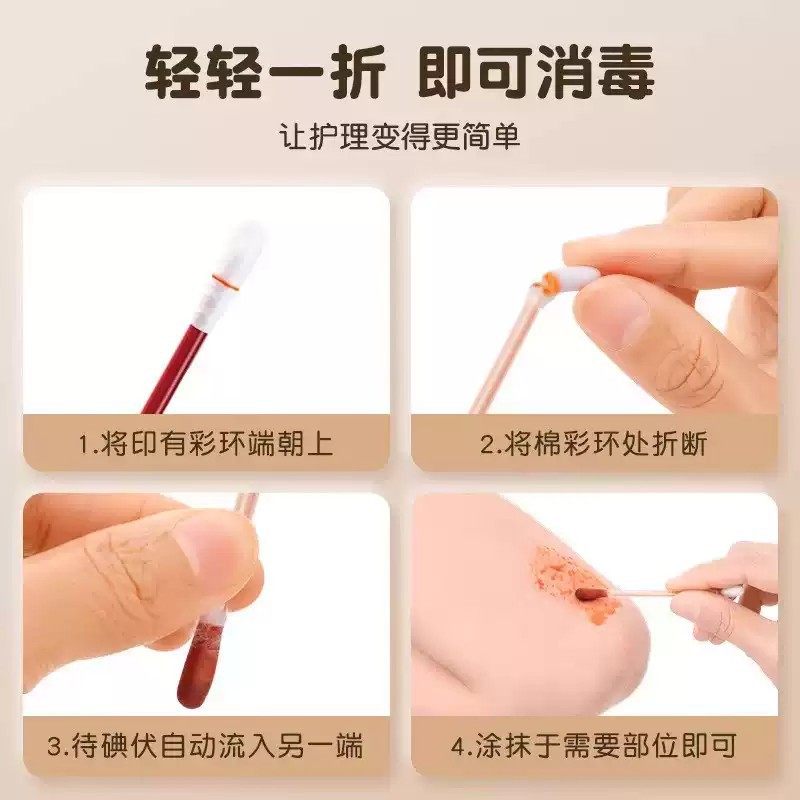 轻轻一折 即可消毒

让护理变得更简单

1.将印有彩环端朝上

2.将棉彩环处折断

3.待碘伏自动流入另一端

4.涂抹于需要部位即可