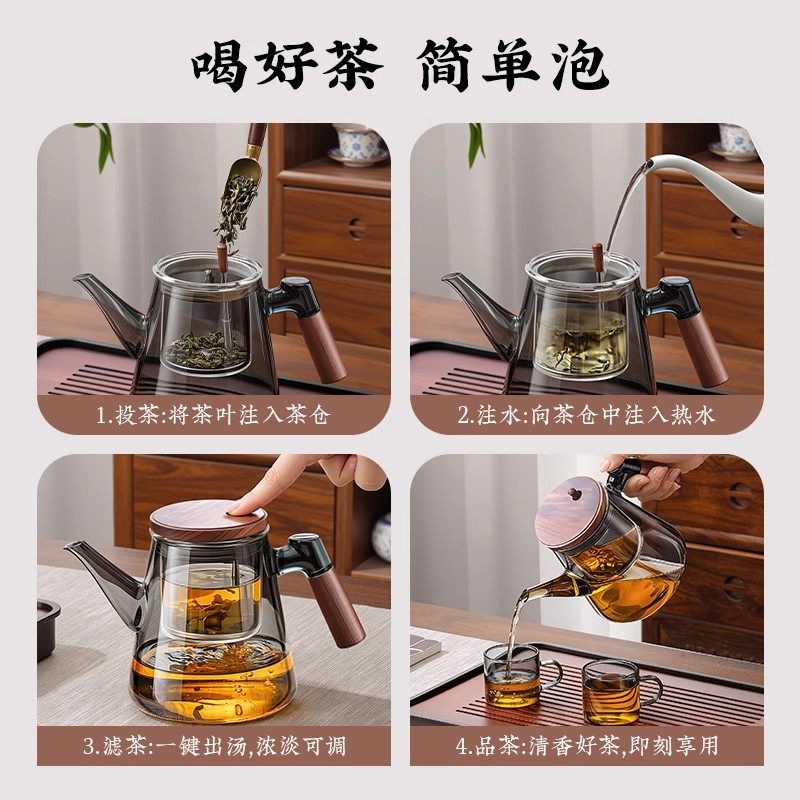 喝好茶 简单泡

1.投茶:将茶叶注入茶仓

2.注水:向茶仓中注入热水

3.滤茶:一键出汤,浓淡可调

4.品茶:清香好茶,即刻享用