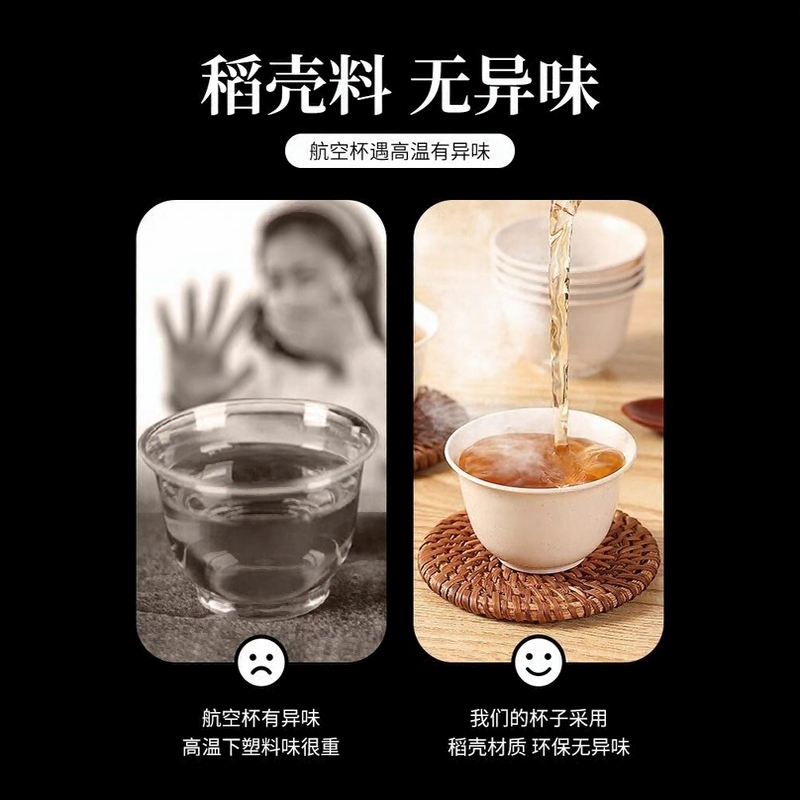 稻壳料 无异味

航空杯遇高温有异味

航空杯有异味
高温下塑料味很重

我们的杯子采用
稻壳材质 环保无异味