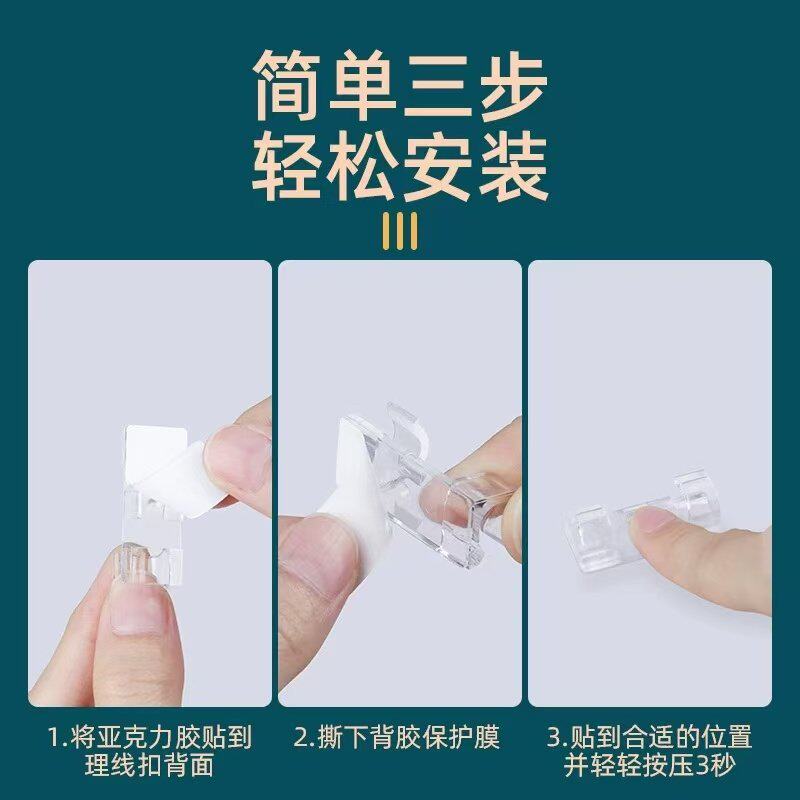 简单三步
轻松安装

1.将亚克力胶贴到理线扣背面

2.撕下背胶保护膜

3.贴到合适的位置并轻轻按压3秒