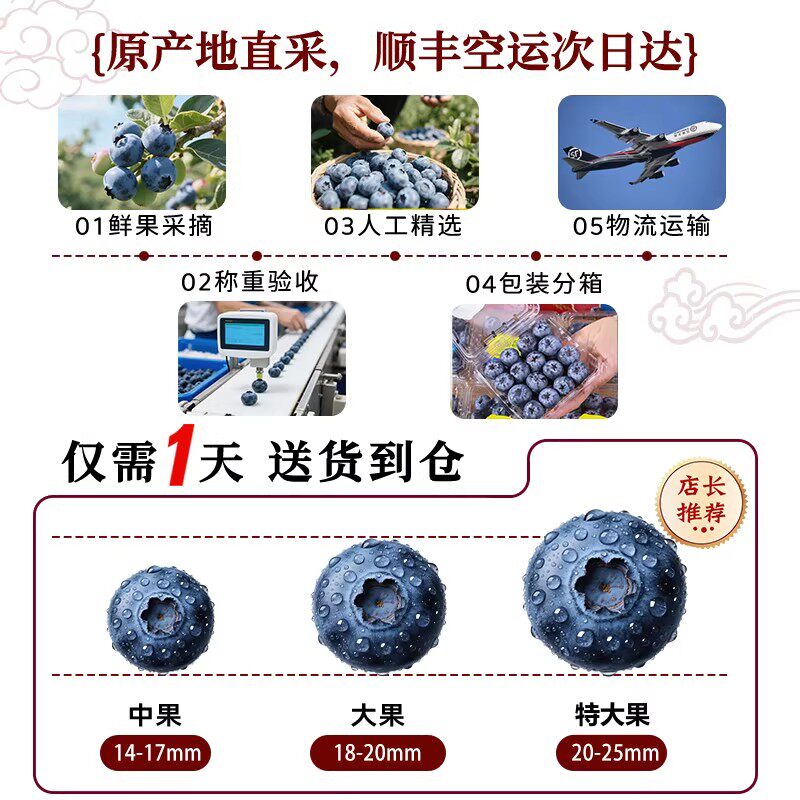 {原产地直采，顺丰空运次日达}

01鲜果采摘

03人工精选

05物流运输

02称重验收

04包装分箱

仅需1天 送货到仓

店长推荐

中果
14-17mm

大果
18-20mm

特大果
20-25mm