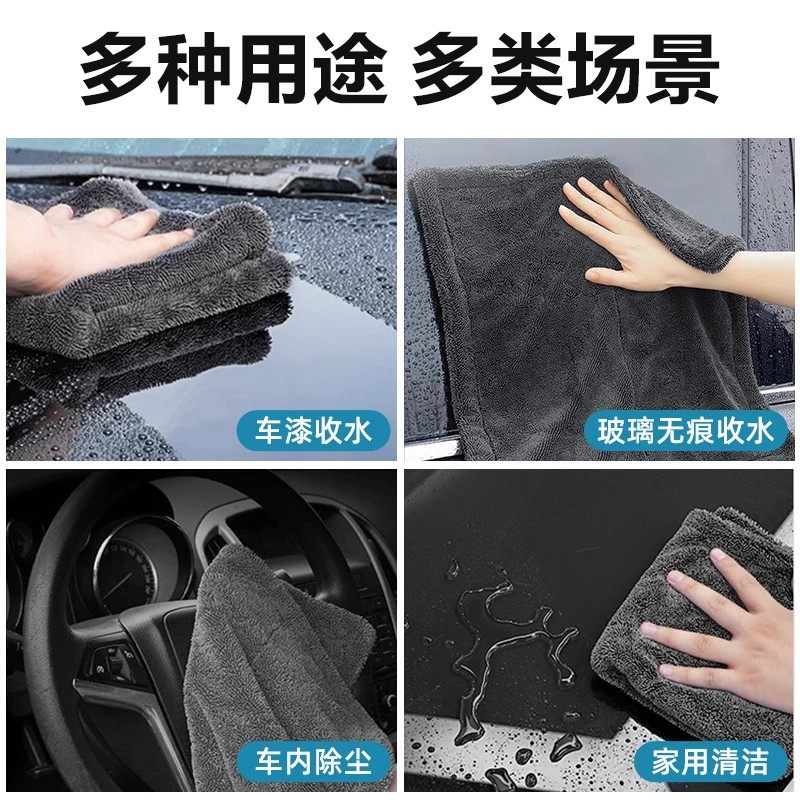 多种用途 多类场景

车漆收水

玻璃无痕收水

车内除尘

家用清洁