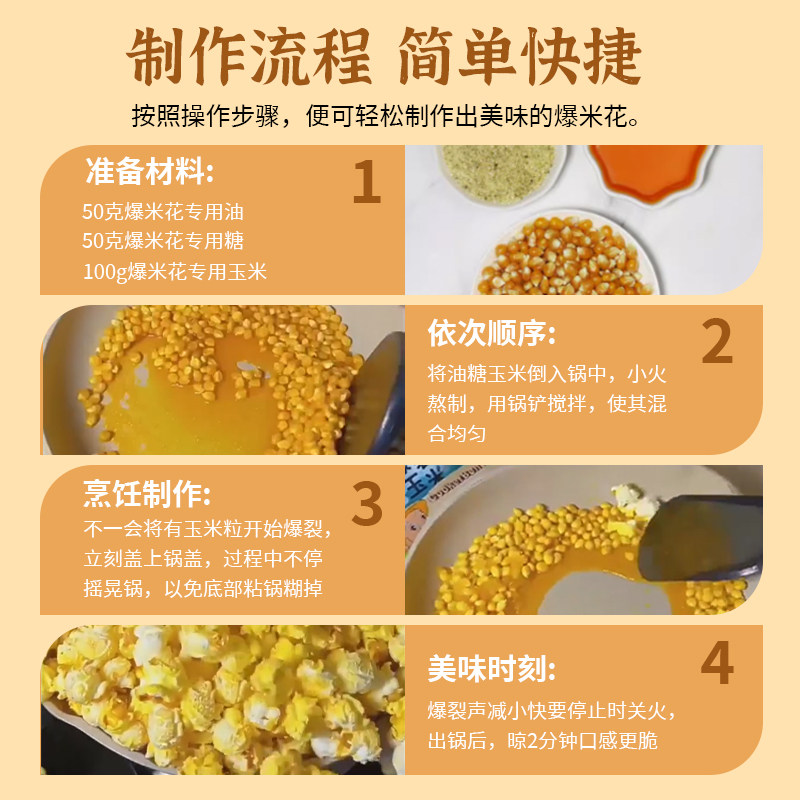 制作流程 简单快捷

按照操作步骤，便可轻松制作出美味的爆米花。

准备材料:

1

50克爆米花专用油
50克爆米花专用糖
100g爆米花专用玉米

依次顺序:

2

将油糖玉米倒入锅中，小火熬制，用锅铲搅拌，使其混合均匀

烹饪制作:

3

不一会将有玉米粒开始爆裂，立刻盖上锅盖，过程中不停摇晃锅，以免底部粘锅糊掉

玉米

美味时刻:

4

爆裂声减小快要停止时关火，出锅后，晾2分钟口感更脆