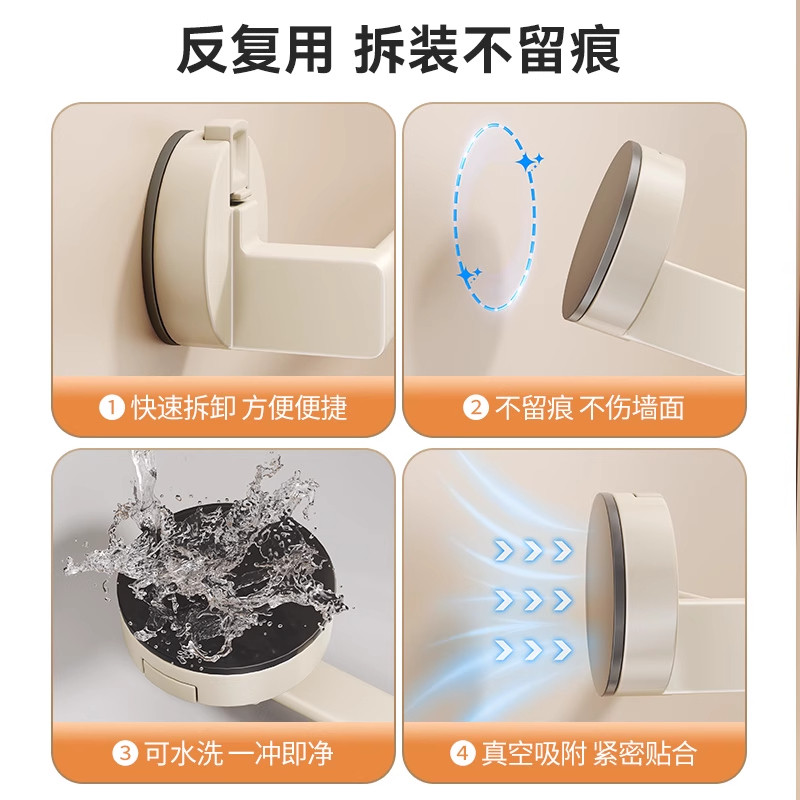 反复用 拆装不留痕

① 快速拆卸 方便便捷

② 不留痕 不伤墙面

③ 可水洗 一冲即净

④ 真空吸附 紧密贴合