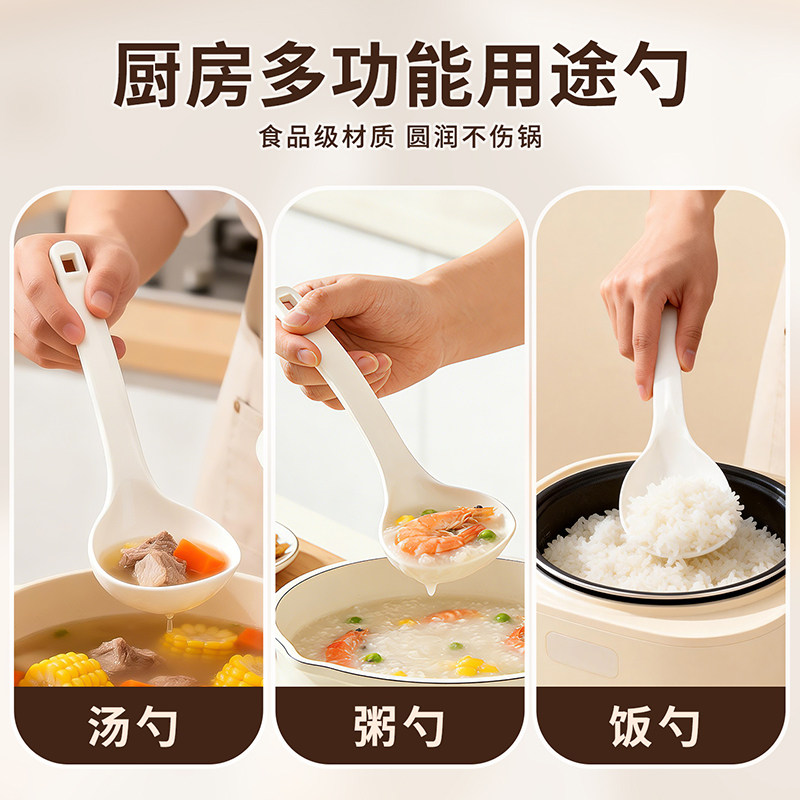 厨房多功能用途勺

食品级材质 圆润不伤锅

汤勺

粥勺

饭勺