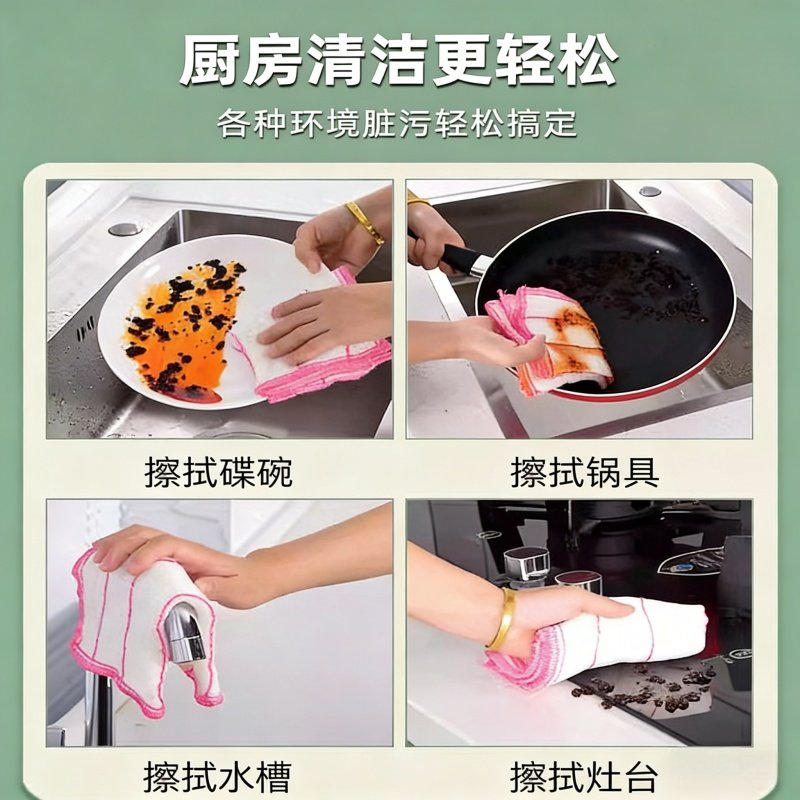 厨房清洁更轻松

各种环境脏污轻松搞定

擦拭碟碗

擦拭锅具

擦拭水槽

擦拭灶台